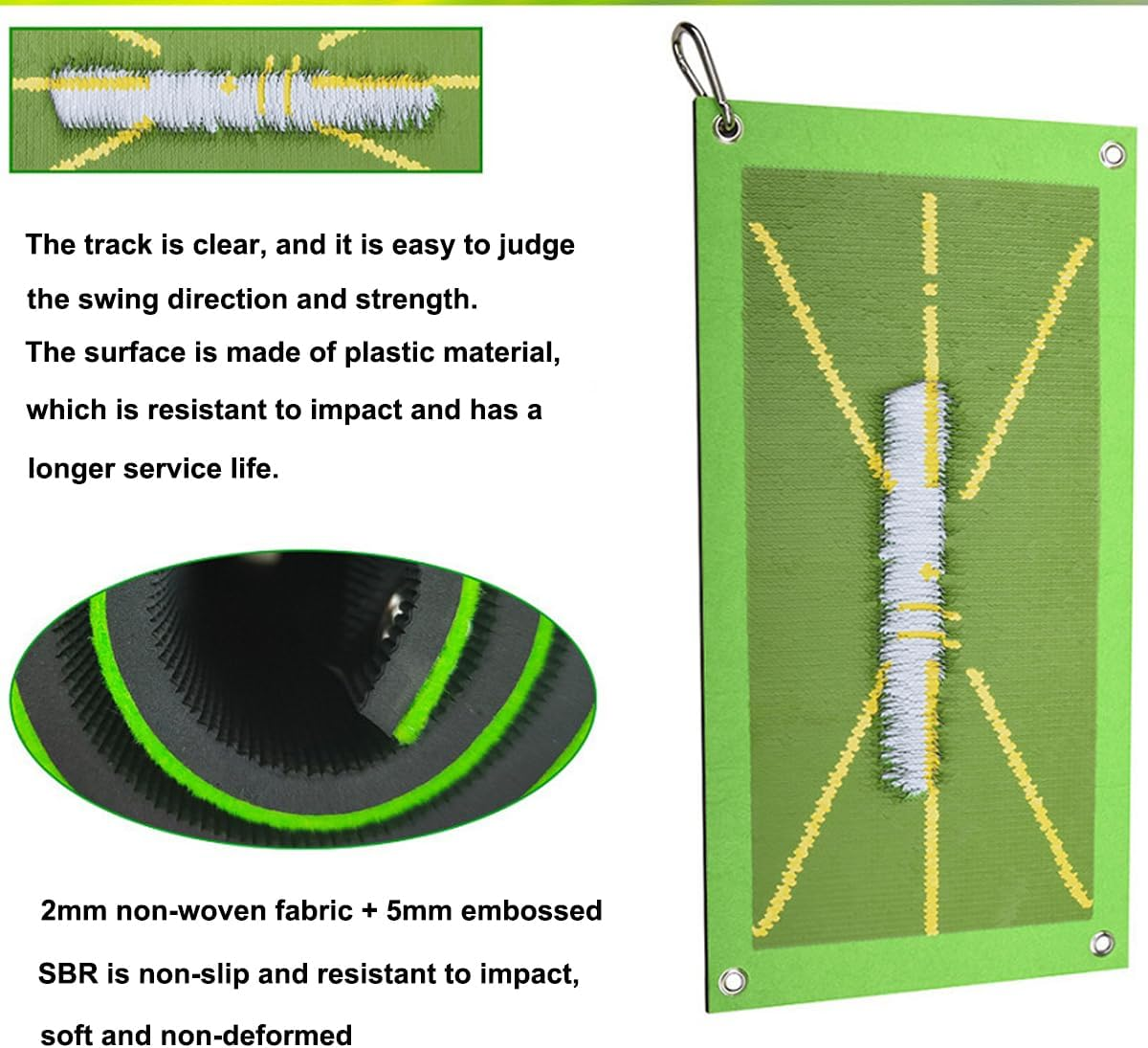 The track is clear, and it is easy to judge the swing direction and strength.
The surface is made of plastic material, which is resistant to impact and has a longer service life.

2mm non-woven fabric + 5mm embossed SBR is non-slip and resistant to impact, soft and non-deformed