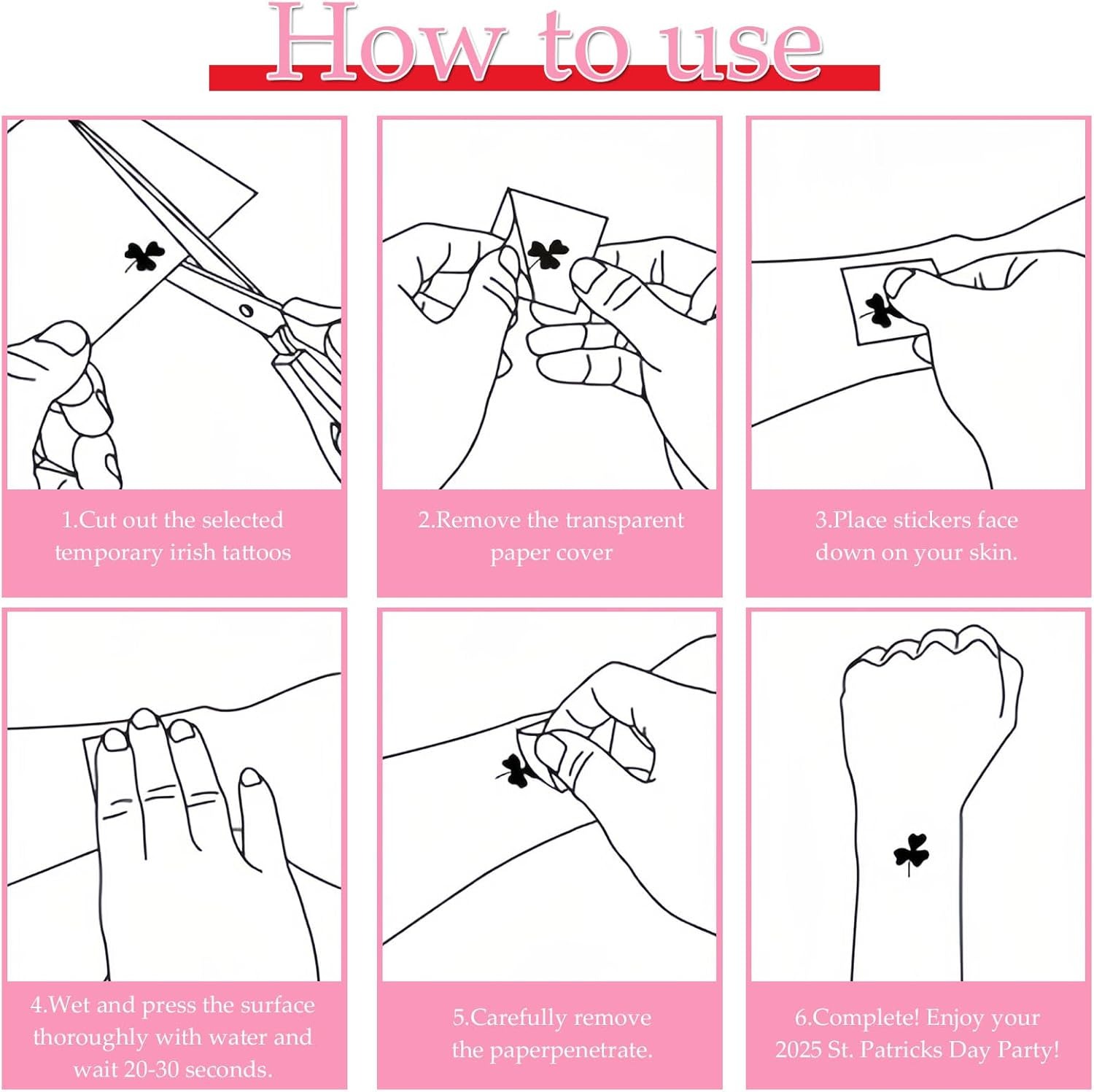 How to use

1.Cut out the selected temporary irish tattoos

2.Remove the transparent paper cover

3.Place stickers face down on your skin.

4.Wet and press the surface thoroughly with water and wait 20-30 seconds.

5.Carefully remove the paperpenetrate.

6.Complete! Enjoy your 2025 St. Patricks Day Party!