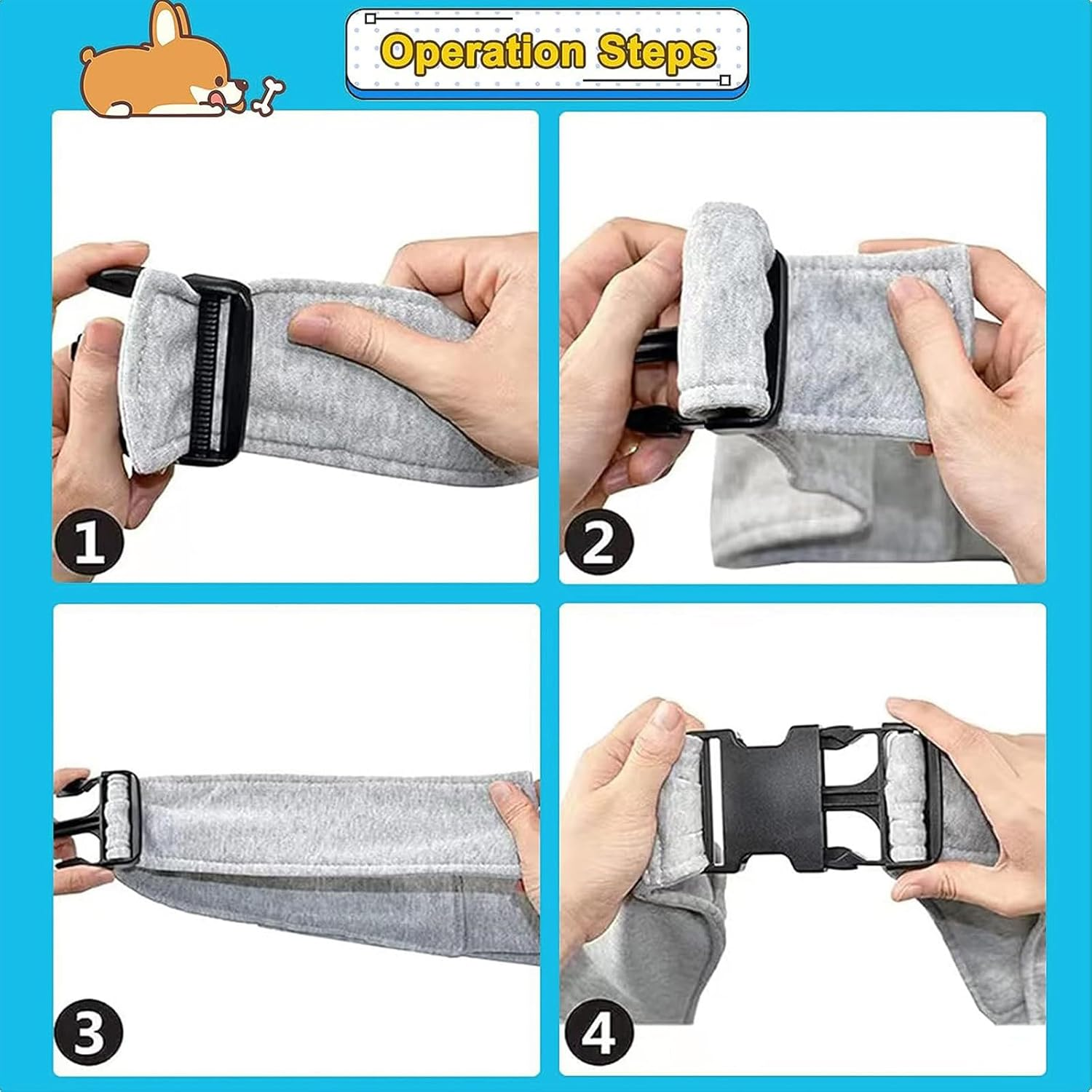 Operation Steps

1

2

3

4