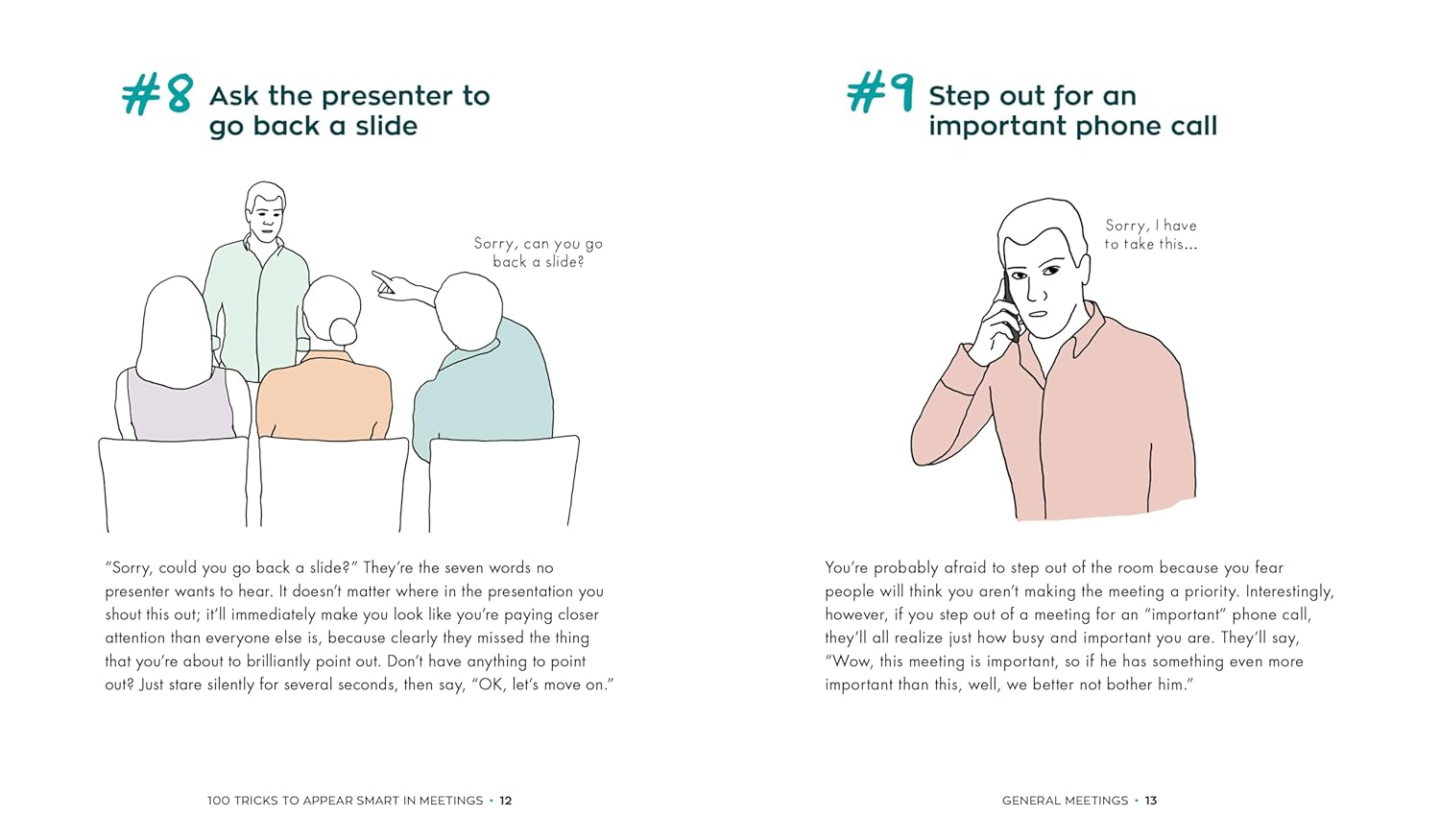 #8 Ask the presenter to go back a slide

Sorry, can you go back a slide?

"Sorry, could you go back a slide?" They're the seven words no presenter wants to hear. It doesn't matter where in the presentation you shout this out; it'll immediately make you look like you're paying closer attention than everyone else is, because clearly they missed the thing that you're about to brilliantly point out. Don't have anything to point out? Just stare silently for several seconds, then say, "OK, let's move on."

100 TRICKS TO APPEAR SMART IN MEETINGS • 12

#9 Step out for an important phone call

Sorry, I have to take this...

You're probably afraid to step out of the room because you fear people will think you aren't making the meeting a priority. Interestingly, however, if you step out of a meeting for an "important" phone call, they'll all realize just how busy and important you are. They'll say, "Wow, this meeting is important, so if he has something even more important than this, well, we better not bother him."

GENERAL MEETINGS • 13