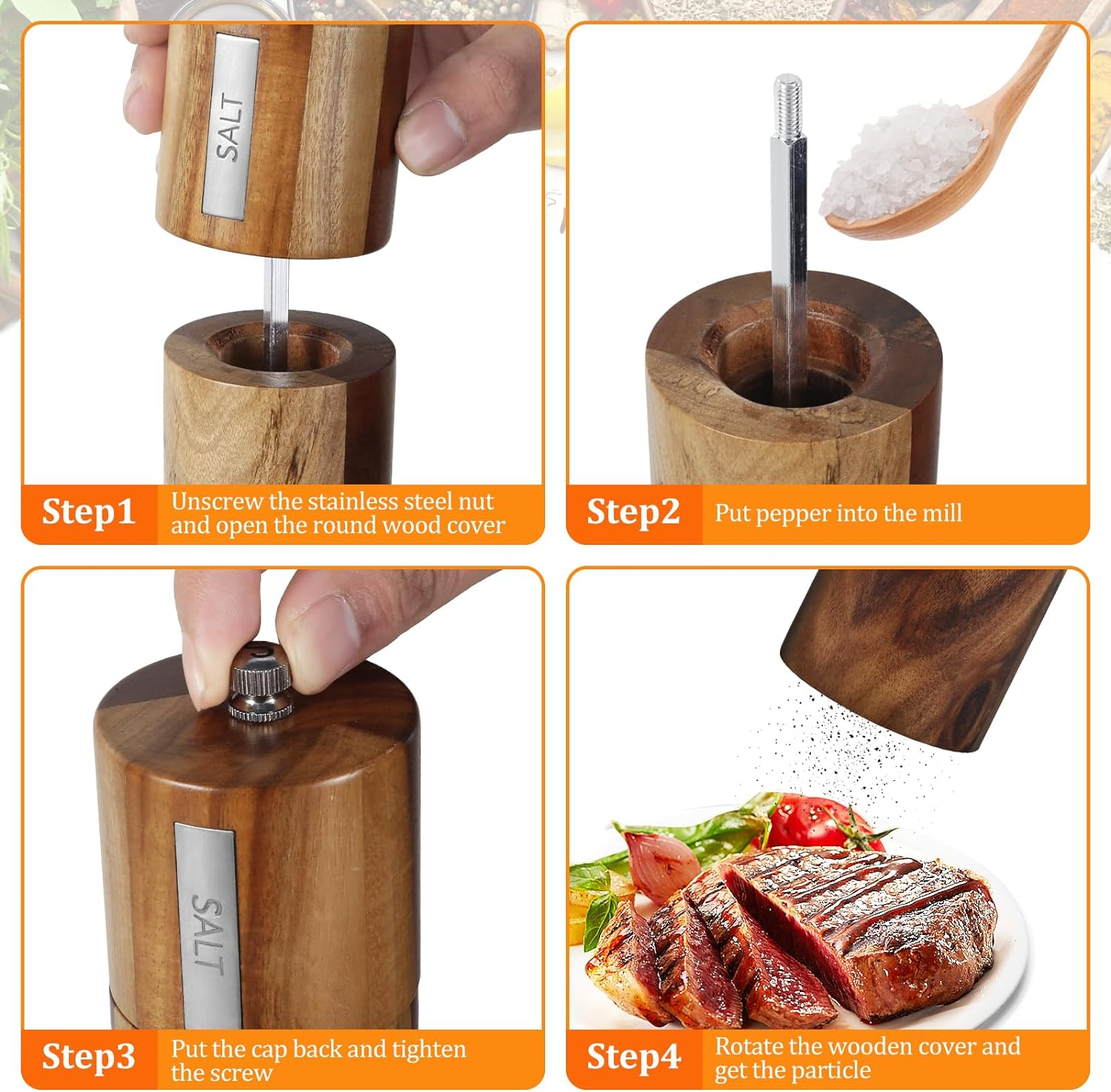 SALT

Step1 Unscrew the stainless steel nut and open the round wood cover

Step2 Put pepper into the mill

SALT

Step3 Put the cap back and tighten the screw

Step4 Rotate the wooden cover and get the particle