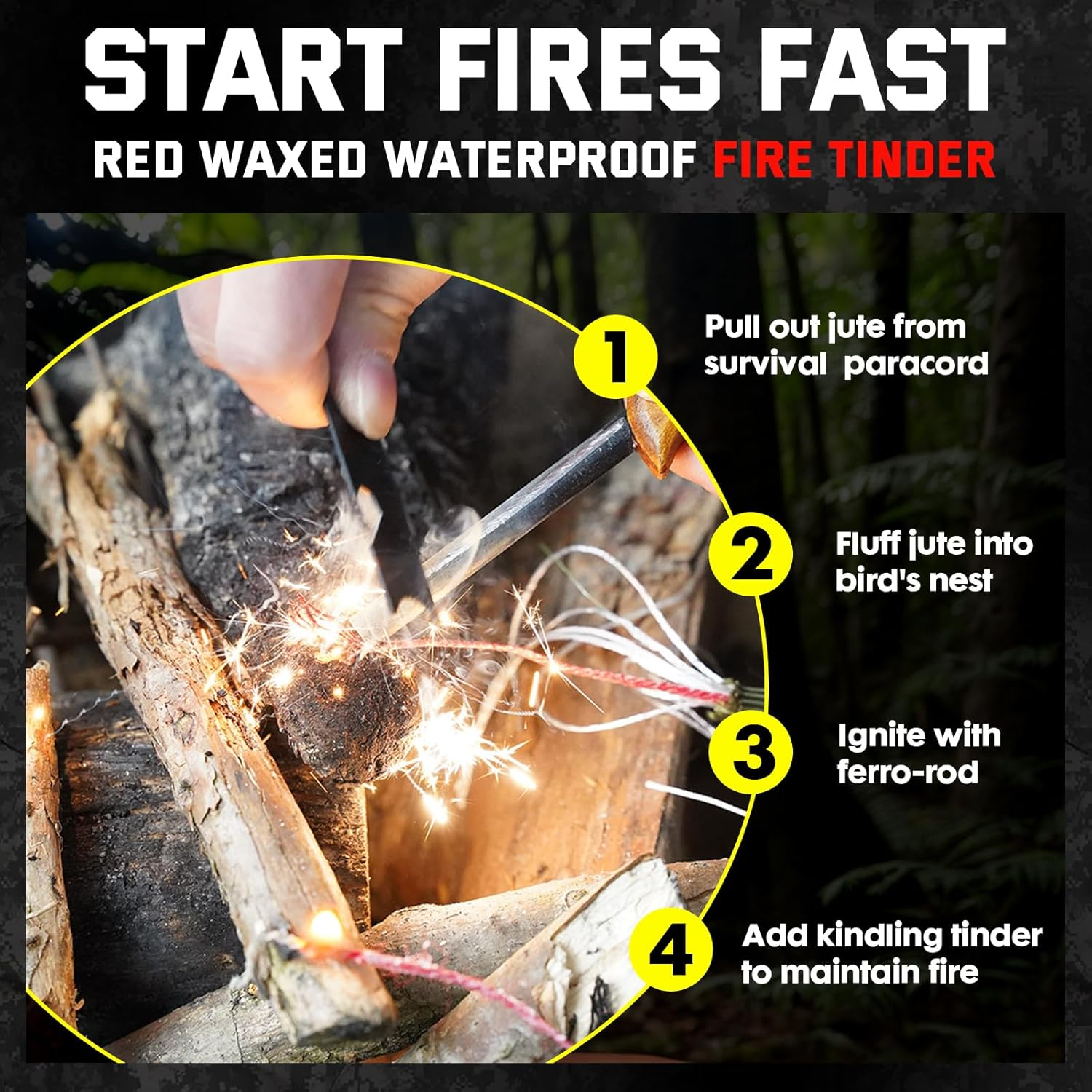 START FIRES FAST
RED WAXED WATERPROOF FIRE TINDER

1
Pull out jute from survival paracord

2
Fluff jute into bird's nest

3
Ignite with ferro-rod

4
Add kindling tinder to maintain fire