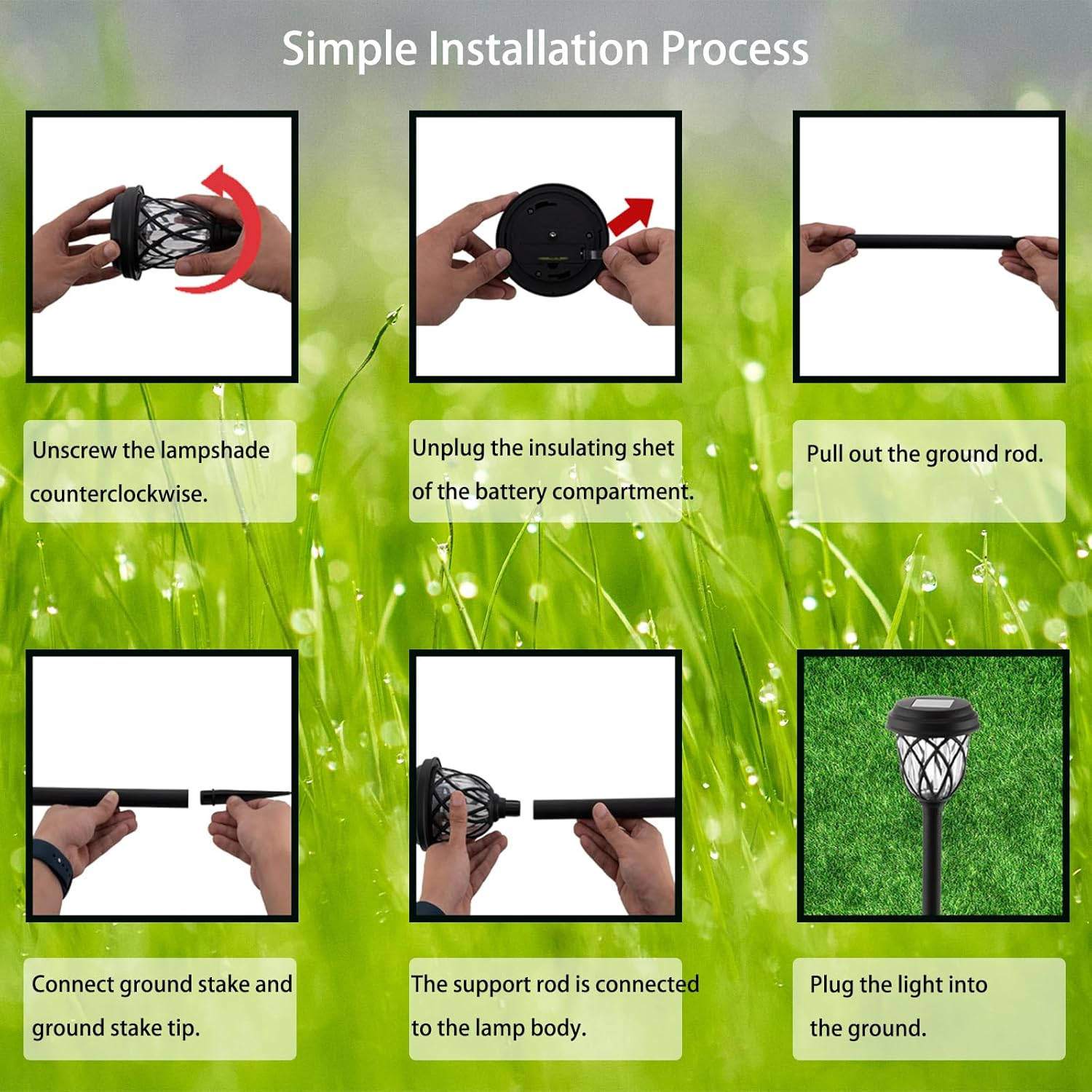 Simple Installation Process

Unscrew the lampshade counterclockwise.

Unplug the insulating shet of the battery compartment.

Pull out the ground rod.

Connect ground stake and ground stake tip.

The support rod is connected to the lamp body.

Plug the light into the ground.