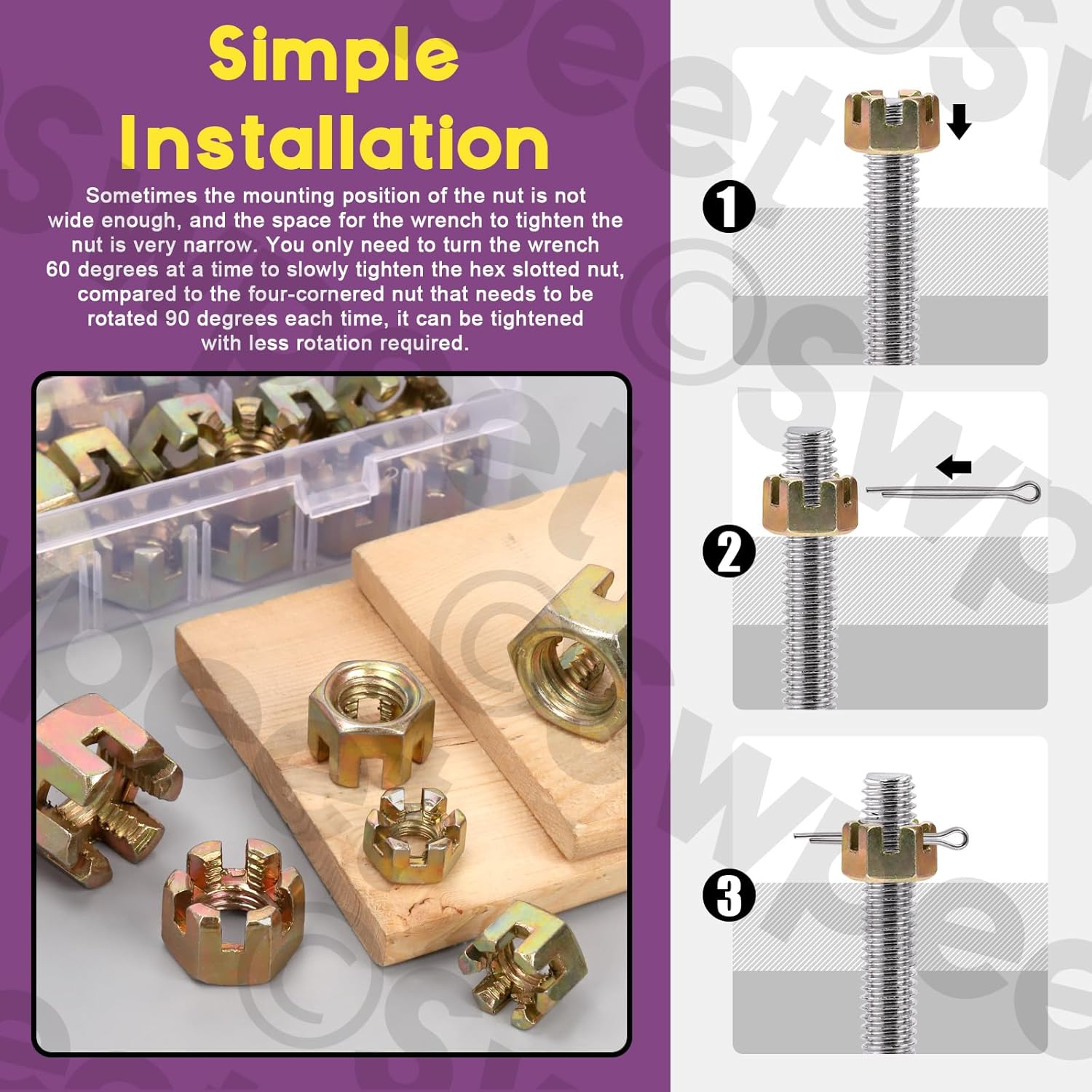 Simple Installation

Sometimes the mounting position of the nut is not wide enough, and the space for the wrench to tighten the nut is very narrow. You only need to turn the wrench 60 degrees at a time to slowly tighten the hex slotted nut, compared to the four-cornered nut that needs to be rotated 90 degrees each time, it can be tightened with less rotation required.

1

2

3