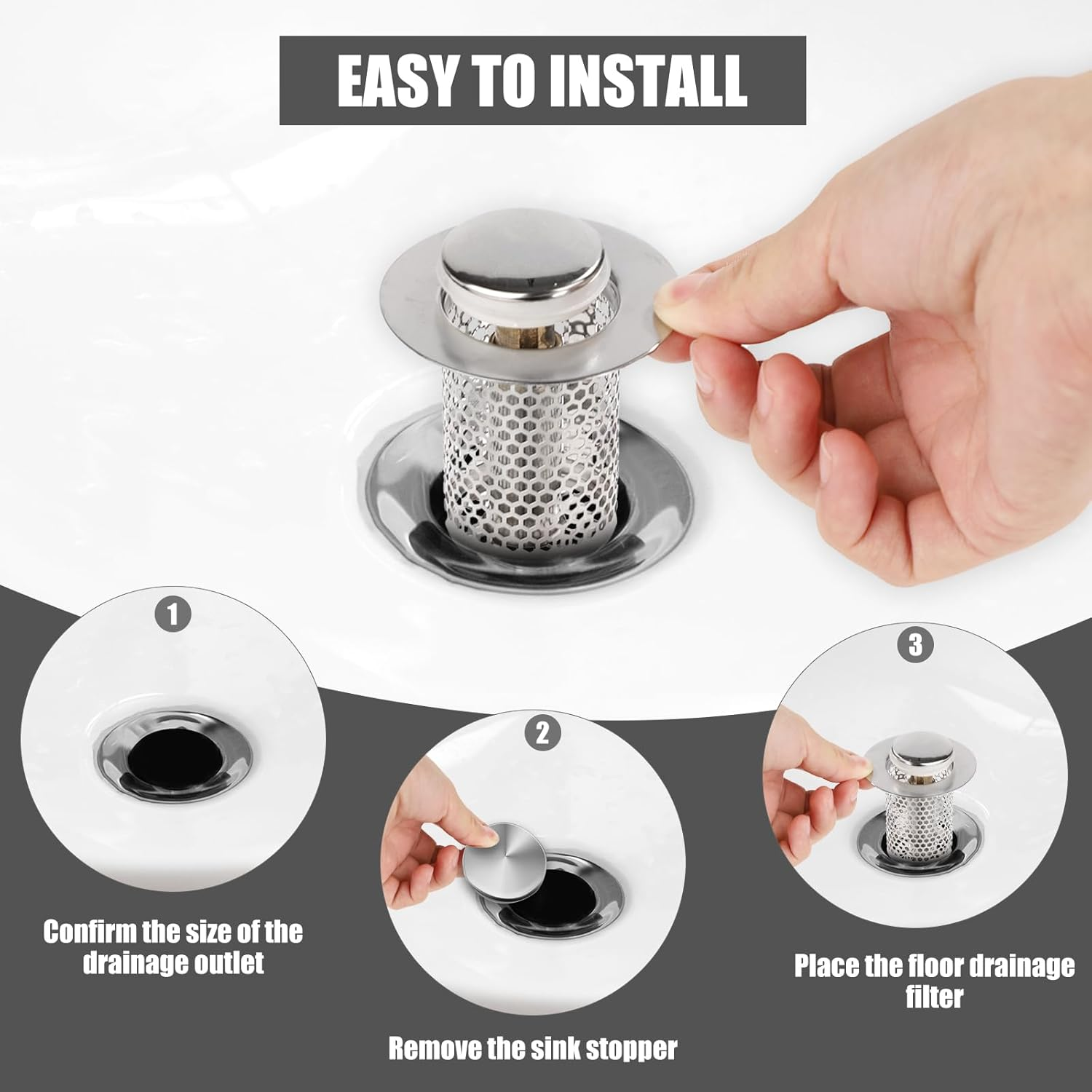 EASY TO INSTALL

1

Confirm the size of the drainage outlet

2

Remove the sink stopper

3

Place the floor drainage filter