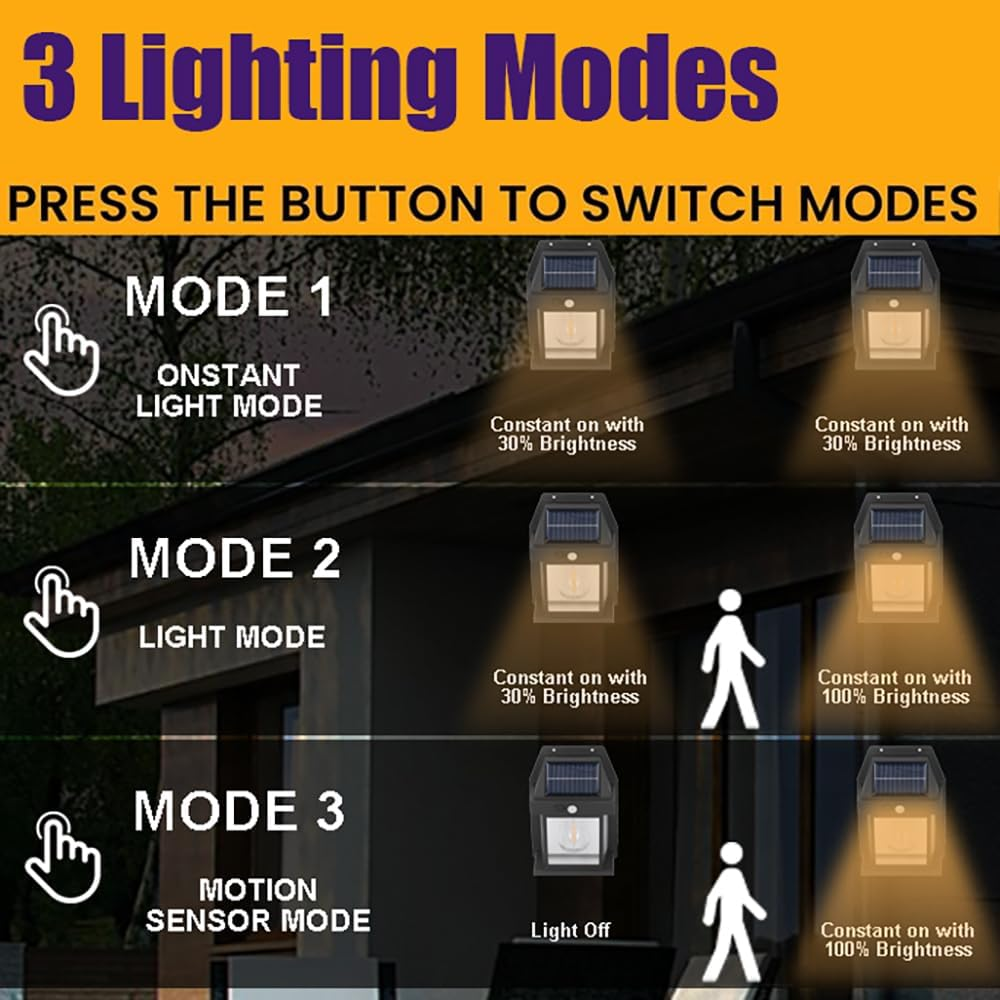 3 Lighting Modes

PRESS THE BUTTON TO SWITCH MODES

MODE 1

ONSTANT LIGHT MODE

Constant on with 30% Brightness

Constant on with 30% Brightness

MODE 2

LIGHT MODE

Constant on with 30% Brightness

Constant on with 100% Brightness

MODE 3

MOTION SENSOR MODE

Light Off

Constant on with 100% Brightness