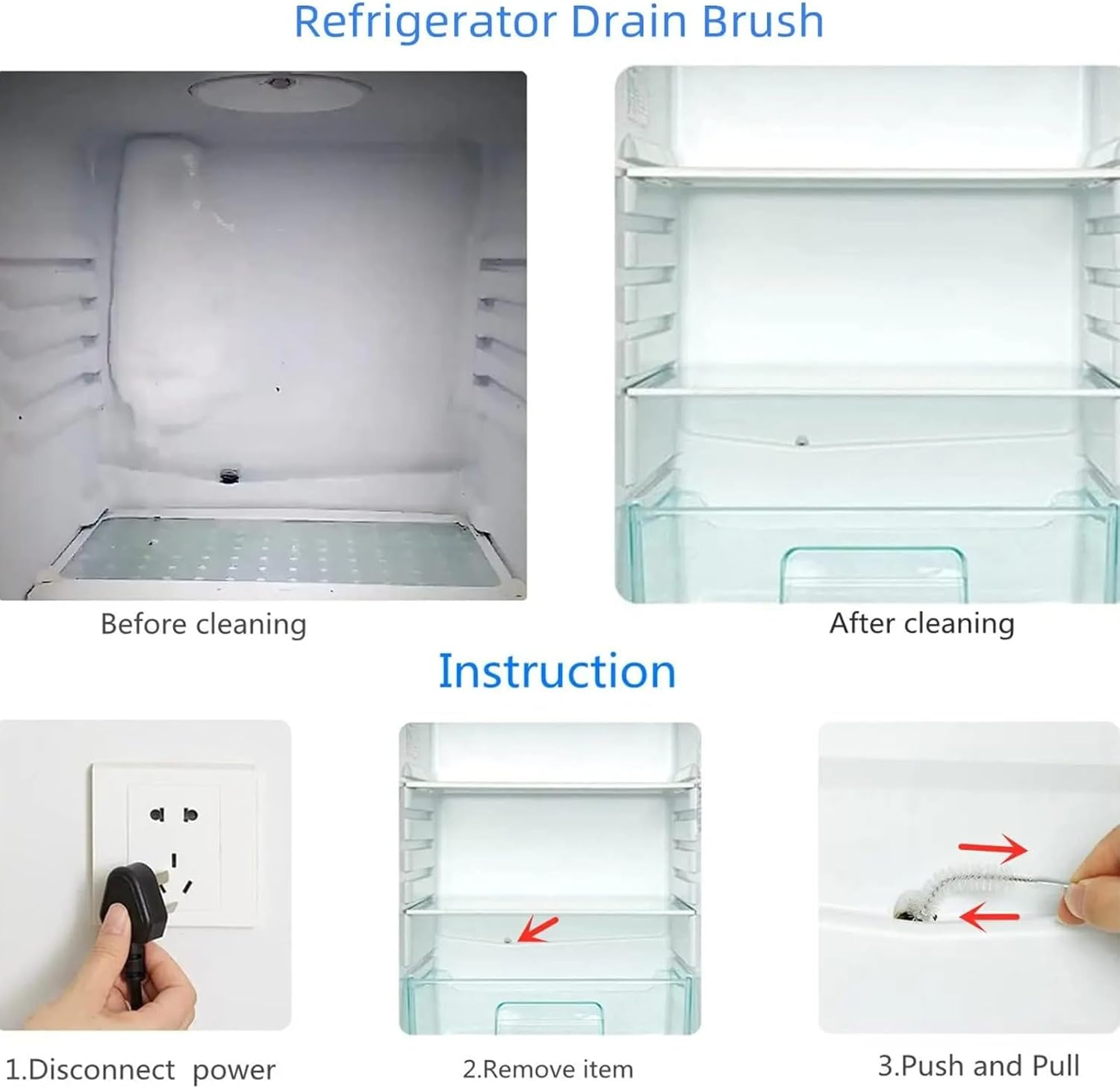 Refrigerator Drain Brush

Before cleaning

After cleaning

Instruction

1.Disconnect power

2.Remove item

3.Push and Pull