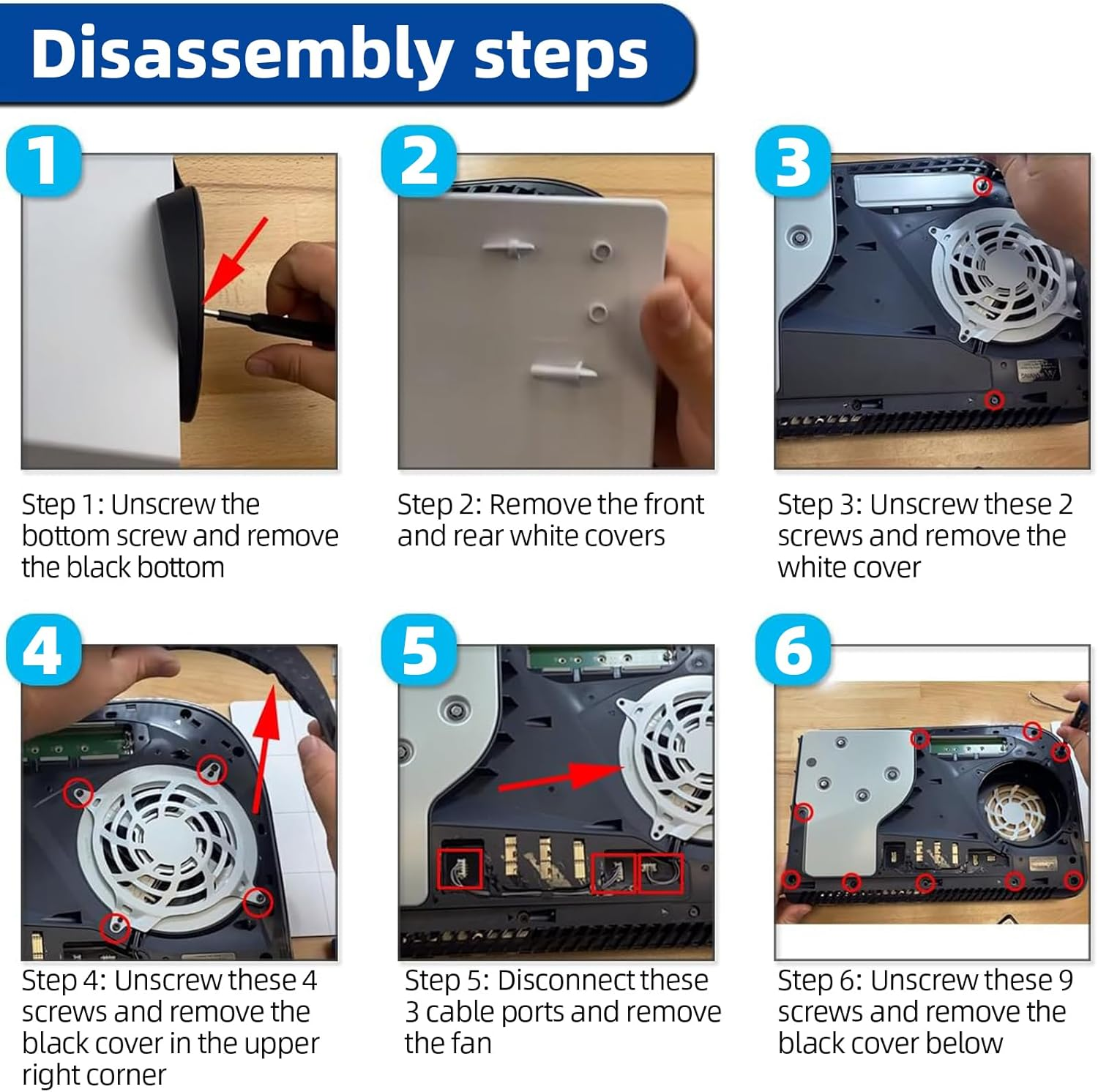 Disassembly steps

1

Step 1: Unscrew the bottom screw and remove the black bottom

2

Step 2: Remove the front and rear white covers

3

Step 3: Unscrew these 2 screws and remove the white cover

4

Step 4: Unscrew these 4 screws and remove the black cover in the upper right corner

5

Step 5: Disconnect these 3 cable ports and remove the fan

6

Step 6: Unscrew these 9 screws and remove the black cover below