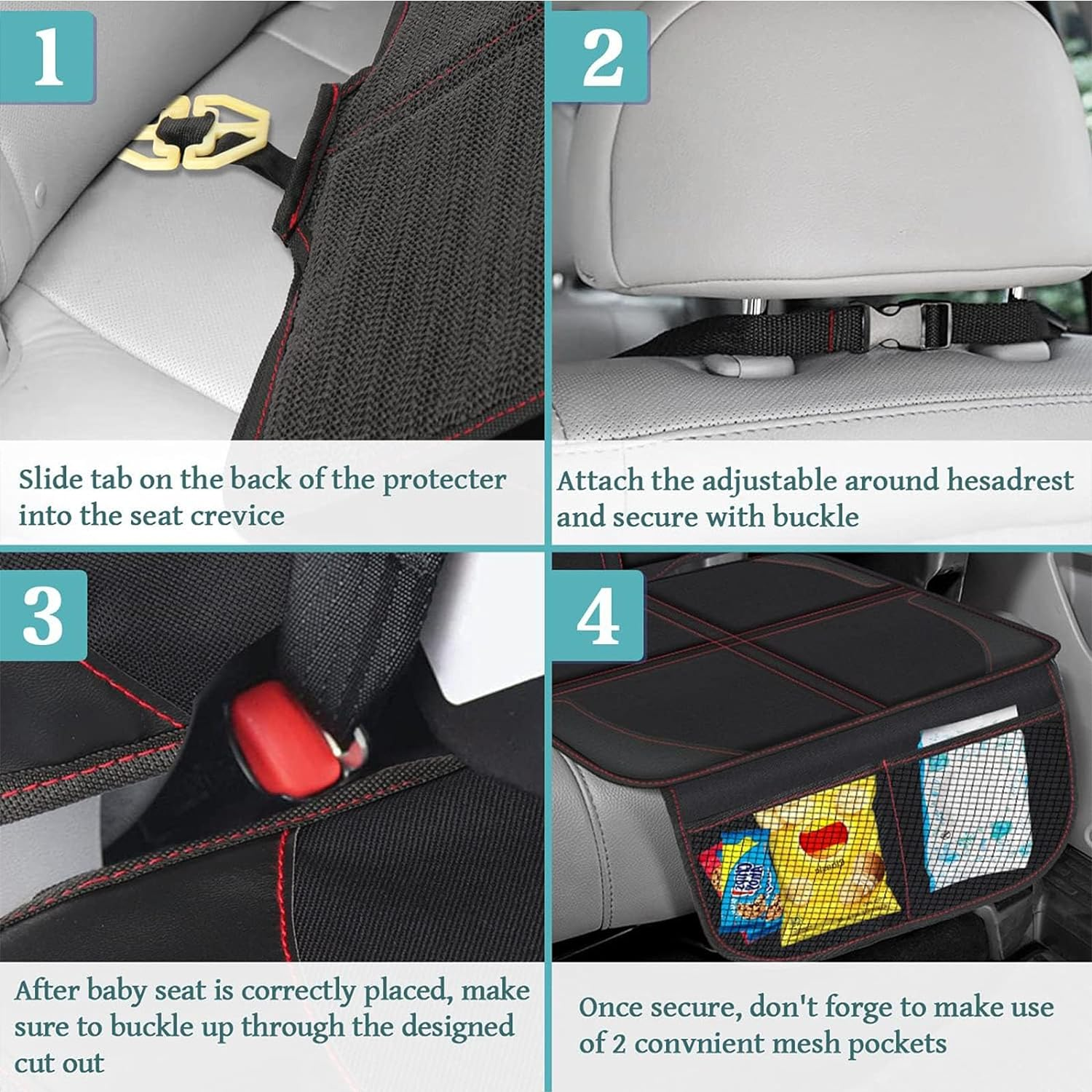 1

Slide tab on the back of the protecter into the seat crevice

2

Attach the adjustable around hesadrest and secure with buckle

3

After baby seat is correctly placed, make sure to buckle up through the designed cut out

4

Once secure, don't forge to make use of 2 convnient mesh pockets