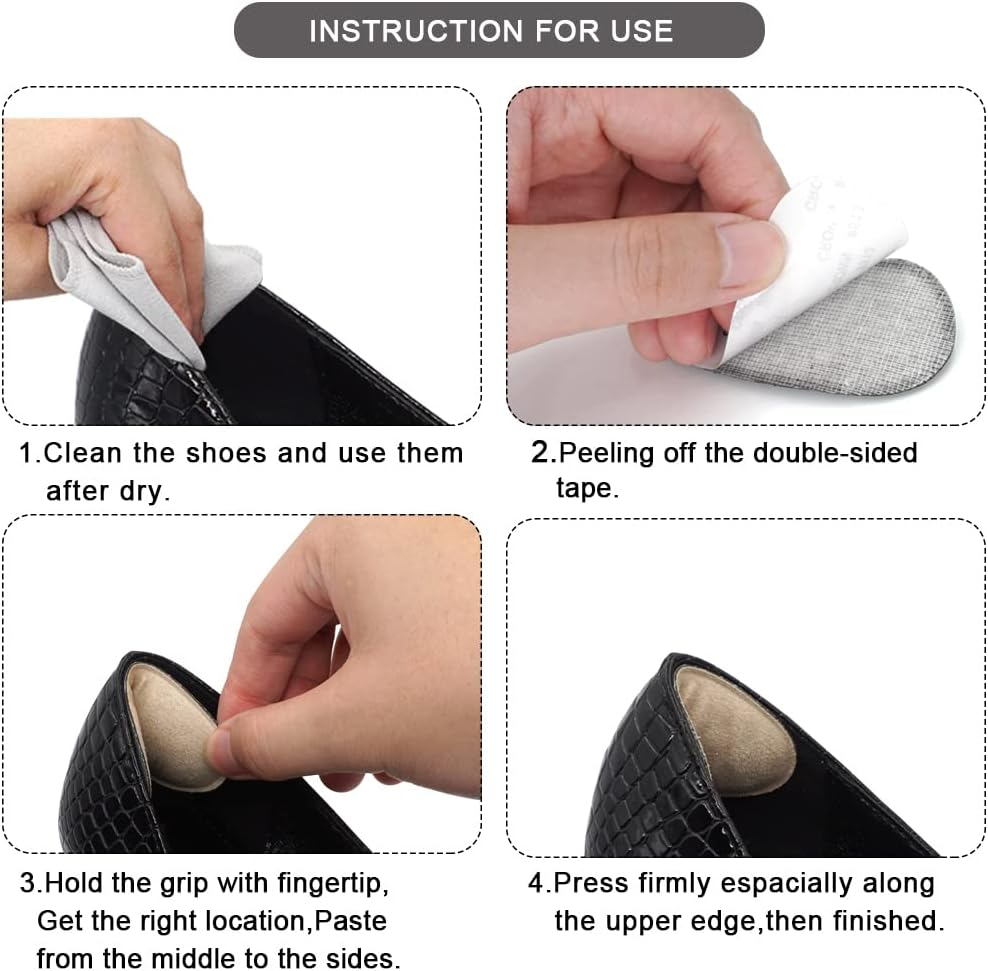 INSTRUCTION FOR USE

1.Clean the shoes and use them after dry.

2.Peeling off the double-sided tape.

3.Hold the grip with fingertip, Get the right location,Paste from the middle to the sides.

4.Press firmly espacially along the upper edge,then finished.