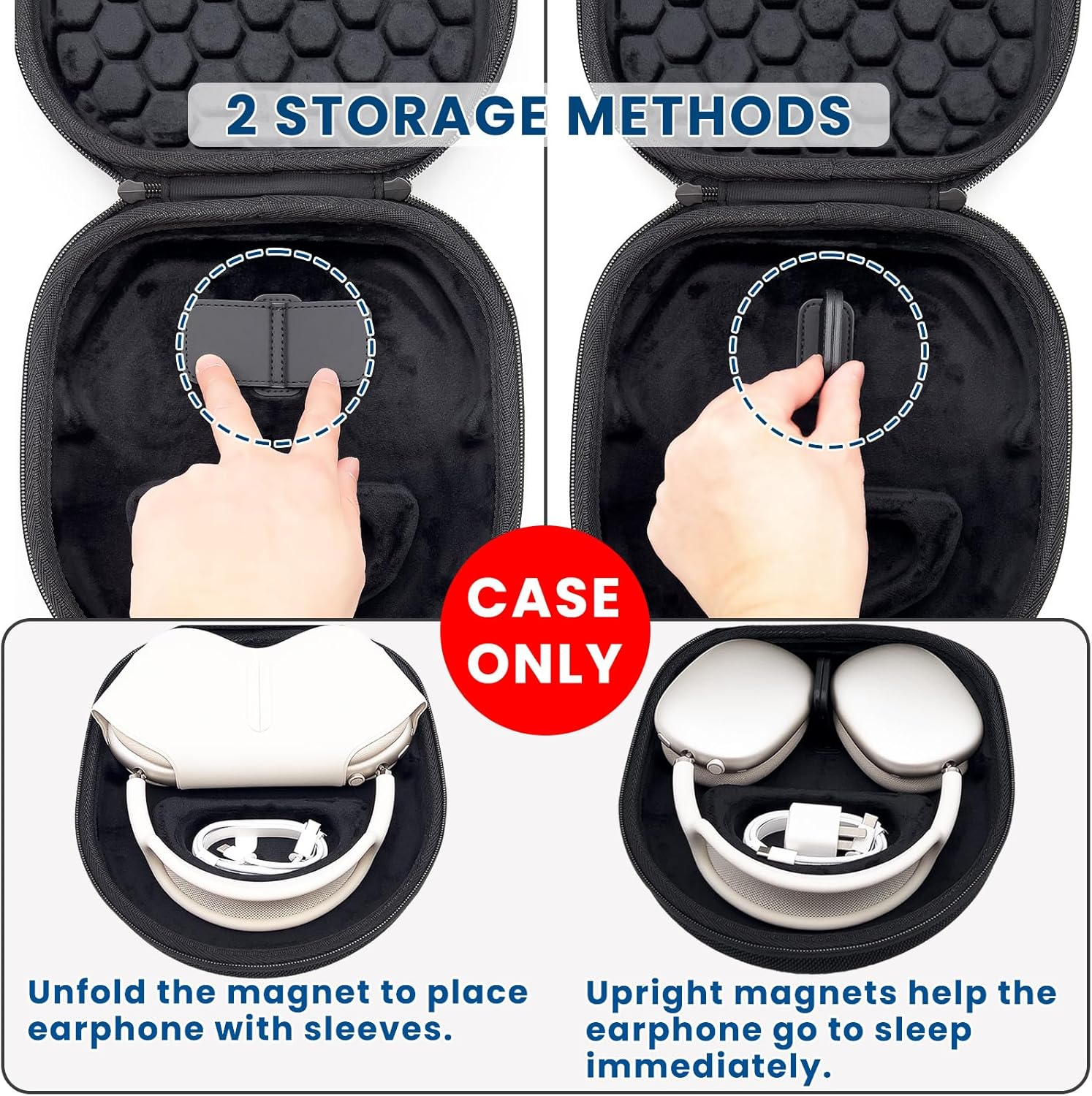 2 STORAGE METHODS

CASE ONLY

Unfold the magnet to place earphone with sleeves.

Upright magnets help the earphone go to sleep immediately.