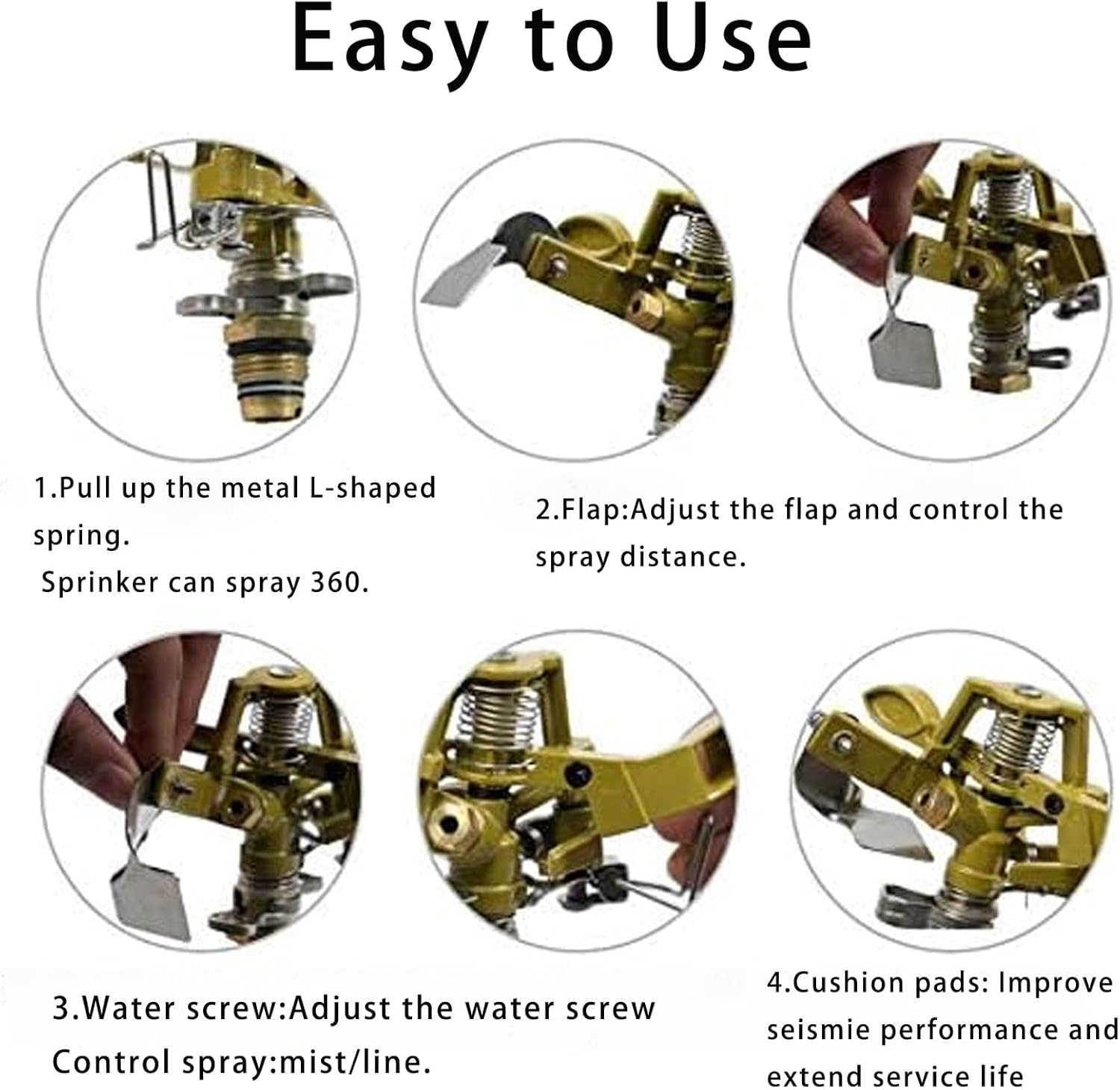 Easy to Use

1.Pull up the metal L-shaped spring.
Sprinker can spray 360.

2.Flap:Adjust the flap and control the spray distance.

3.Water screw:Adjust the water screw Control spray:mist/line.

4.Cushion pads: Improve seismie performance and extend service life