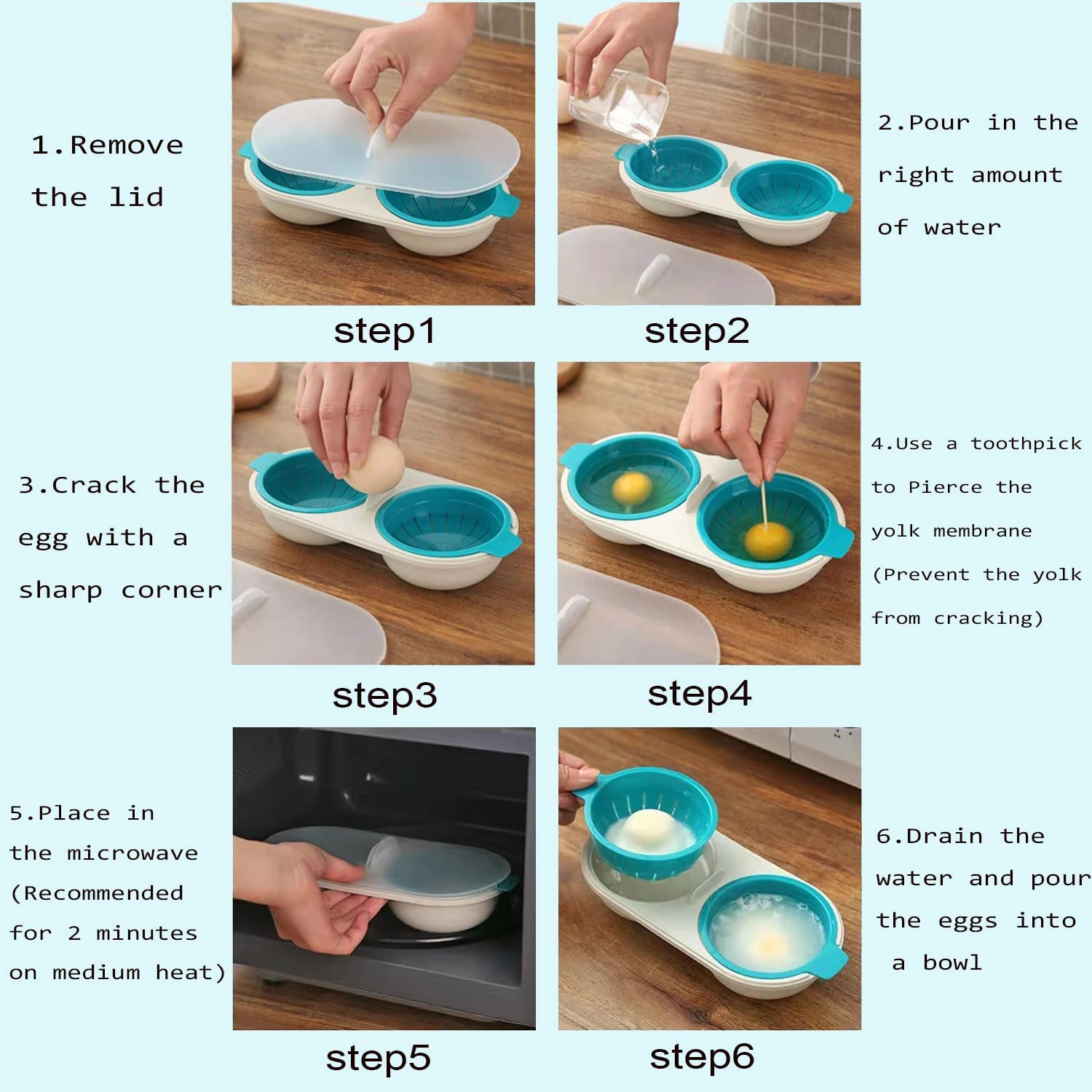 1.Remove the lid

step1

2.Pour in the right amount of water

step2

3.Crack the egg with a sharp corner

step3

4.Use a toothpick to Pierce the yolk membrane (Prevent the yolk from cracking)

step4

5.Place in the microwave (Recommended for 2 minutes on medium heat)

step5

6.Drain the water and pour the eggs into a bowl

step6