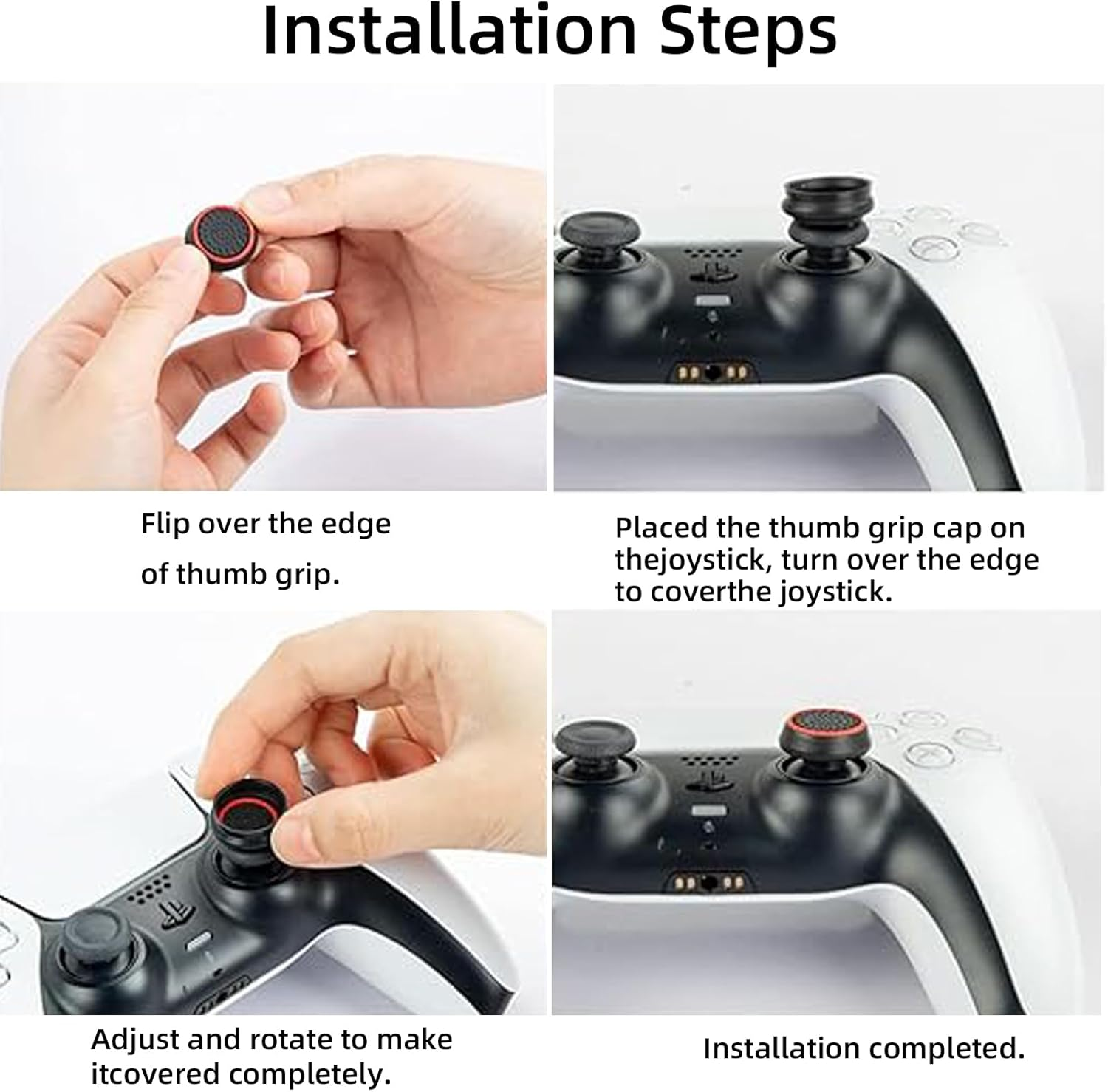 Installation Steps

Flip over the edge of thumb grip.

Placed the thumb grip cap on thejoystick, turn over the edge to coverthe joystick.

Adjust and rotate to make itcovered completely.

Installation completed.