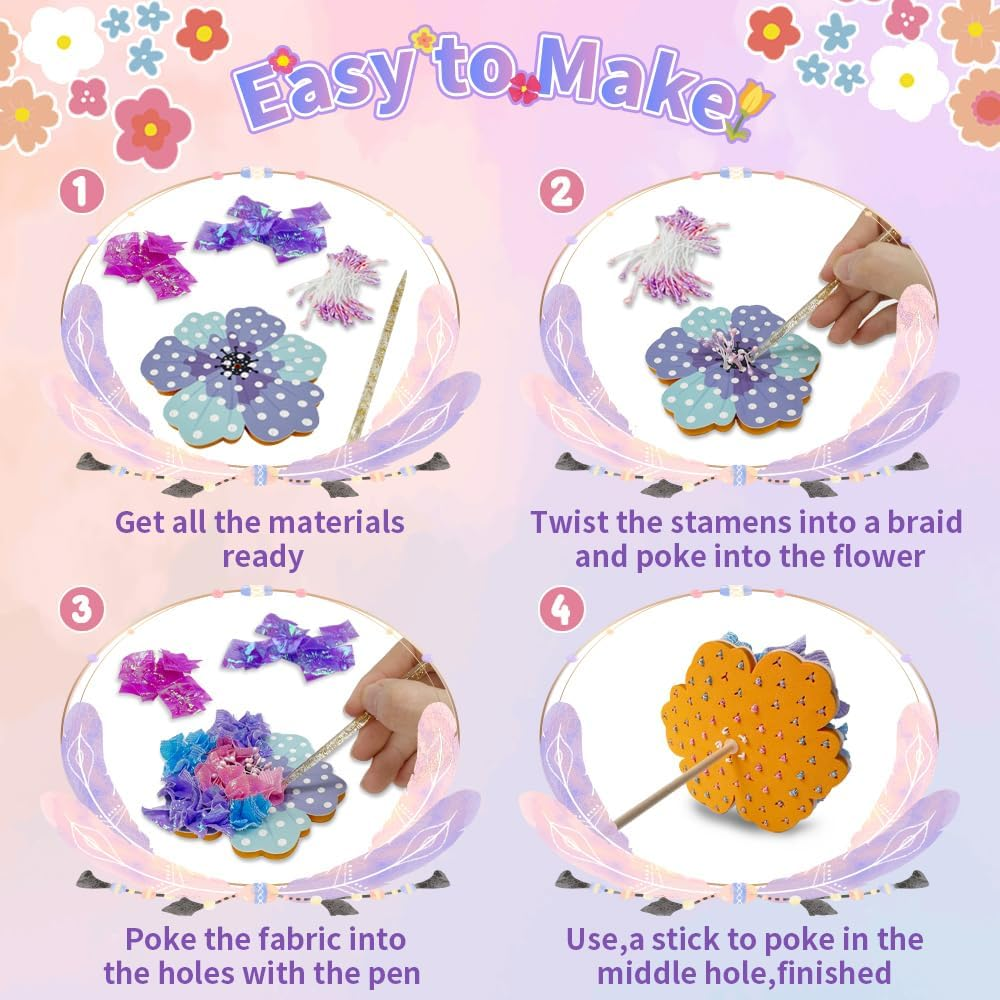 Easy to Make

1

Get all the materials ready

2

Twist the stamens into a braid and poke into the flower

3

Poke the fabric into the holes with the pen

4

Use,a stick to poke in the middle hole,finished