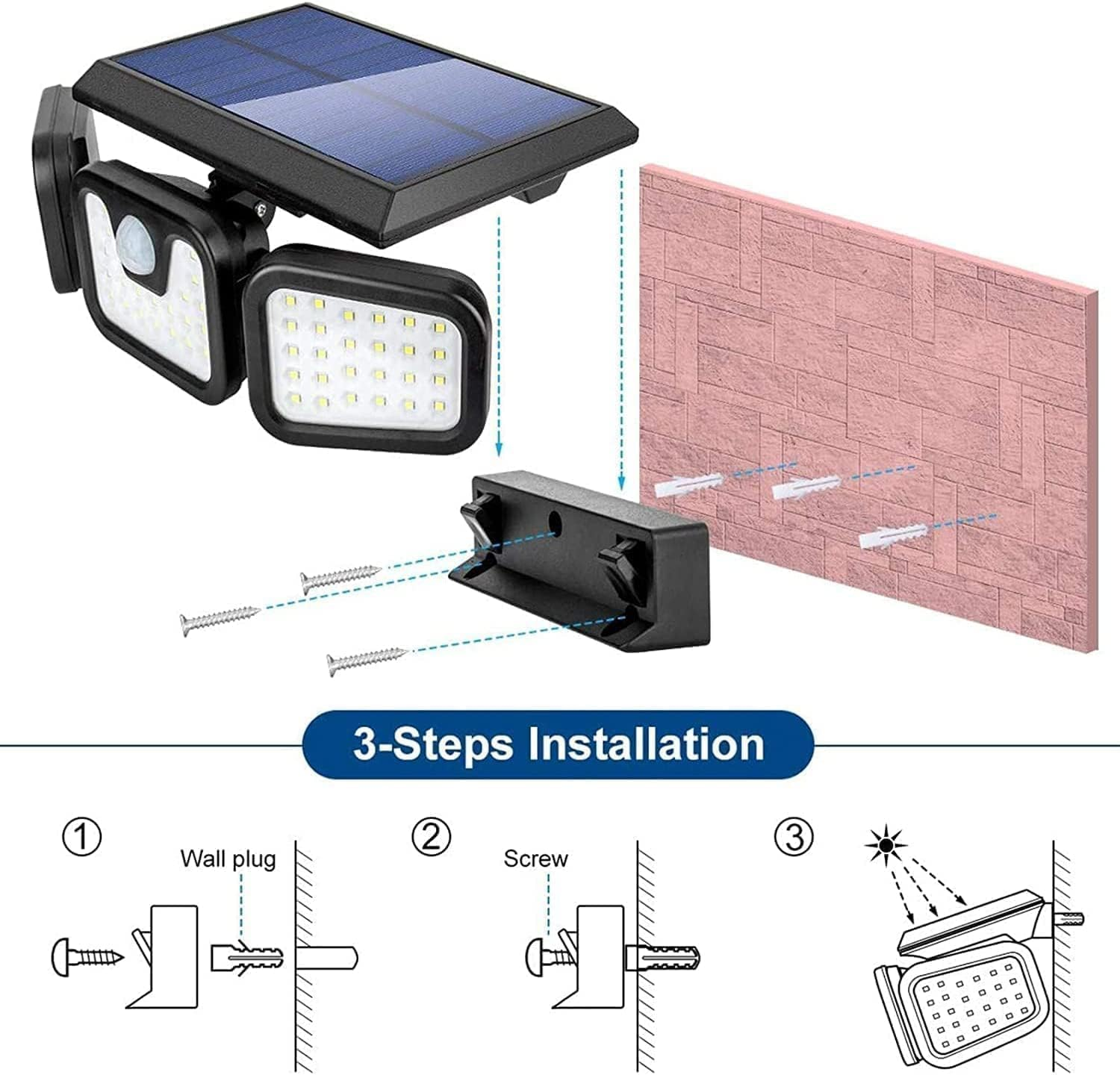 3-Steps Installation

①

Wall plug

②

Screw

③