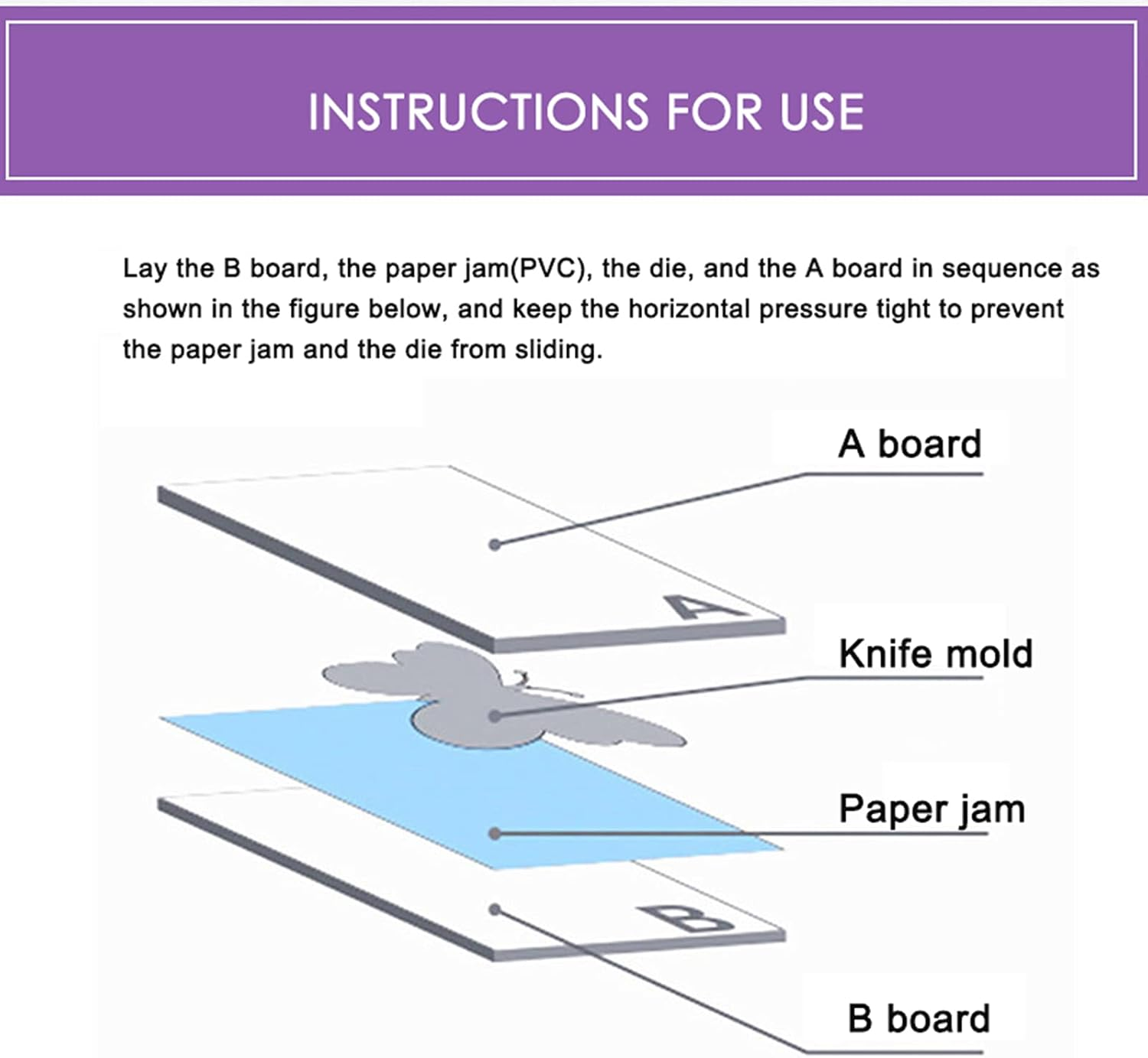 INSTRUCTIONS FOR USE

Lay the B board, the paper jam(PVC), the die, and the A board in sequence as shown in the figure below, and keep the horizontal pressure tight to prevent the paper jam and the die from sliding.

A board

A

Knife mold

Paper jam

B

B board