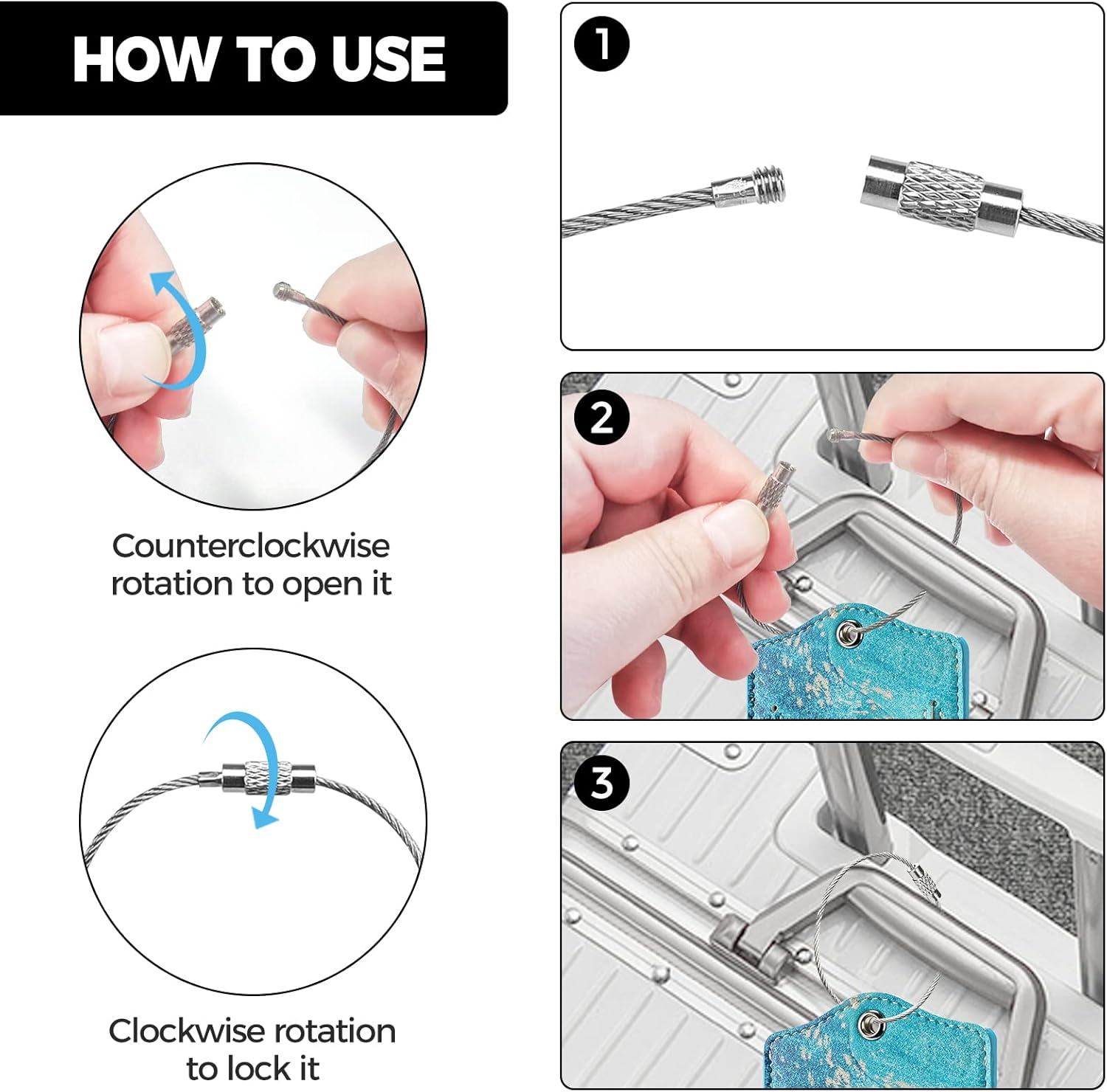 HOW TO USE

Counterclockwise rotation to open it

Clockwise rotation to lock it

1

2

3