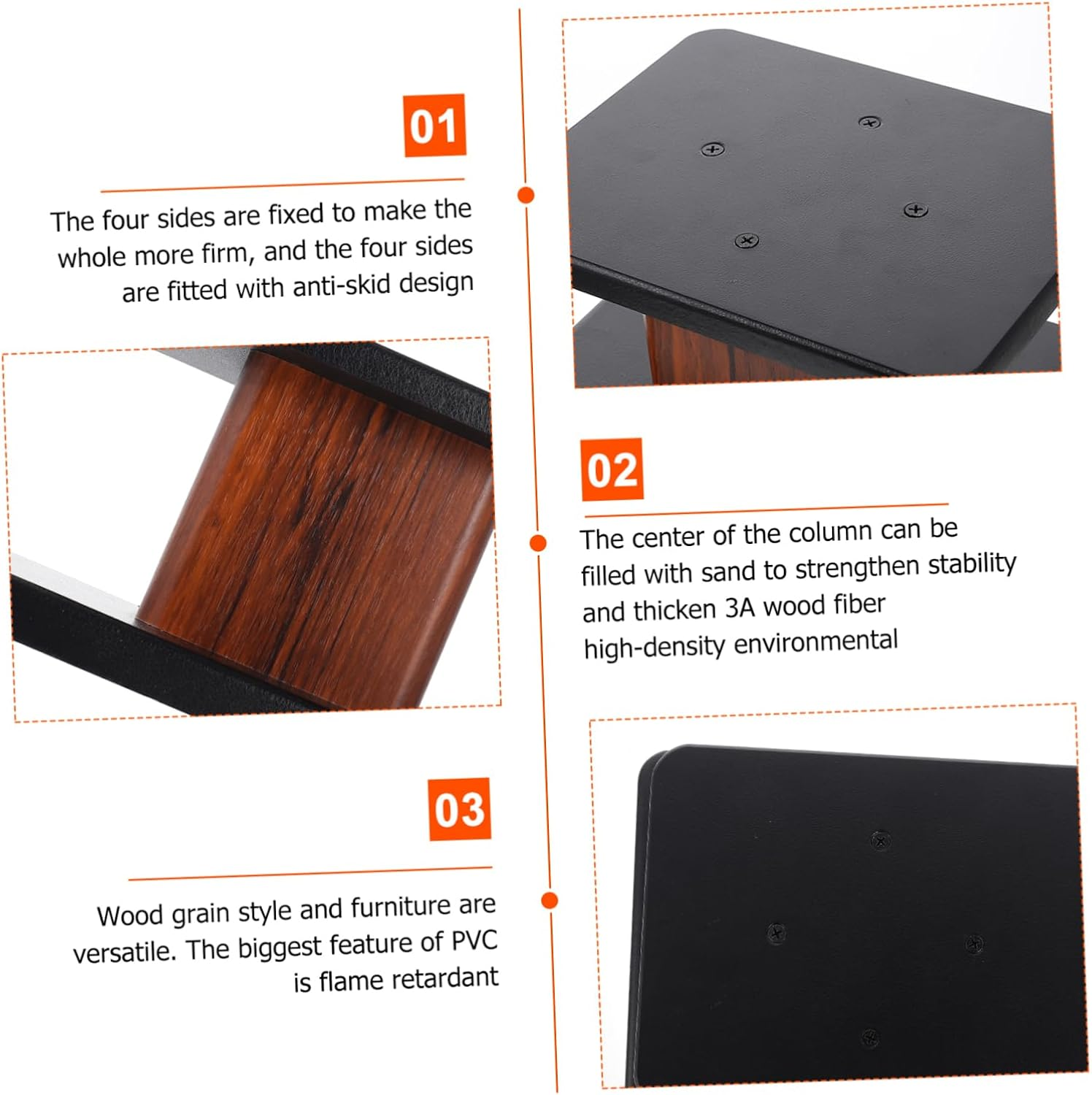 01

The four sides are fixed to make the whole more firm, and the four sides are fitted with anti-skid design

02

The center of the column can be filled with sand to strengthen stability and thicken 3A wood fiber high-density environmental

03

Wood grain style and furniture are versatile. The biggest feature of PVC is flame retardant