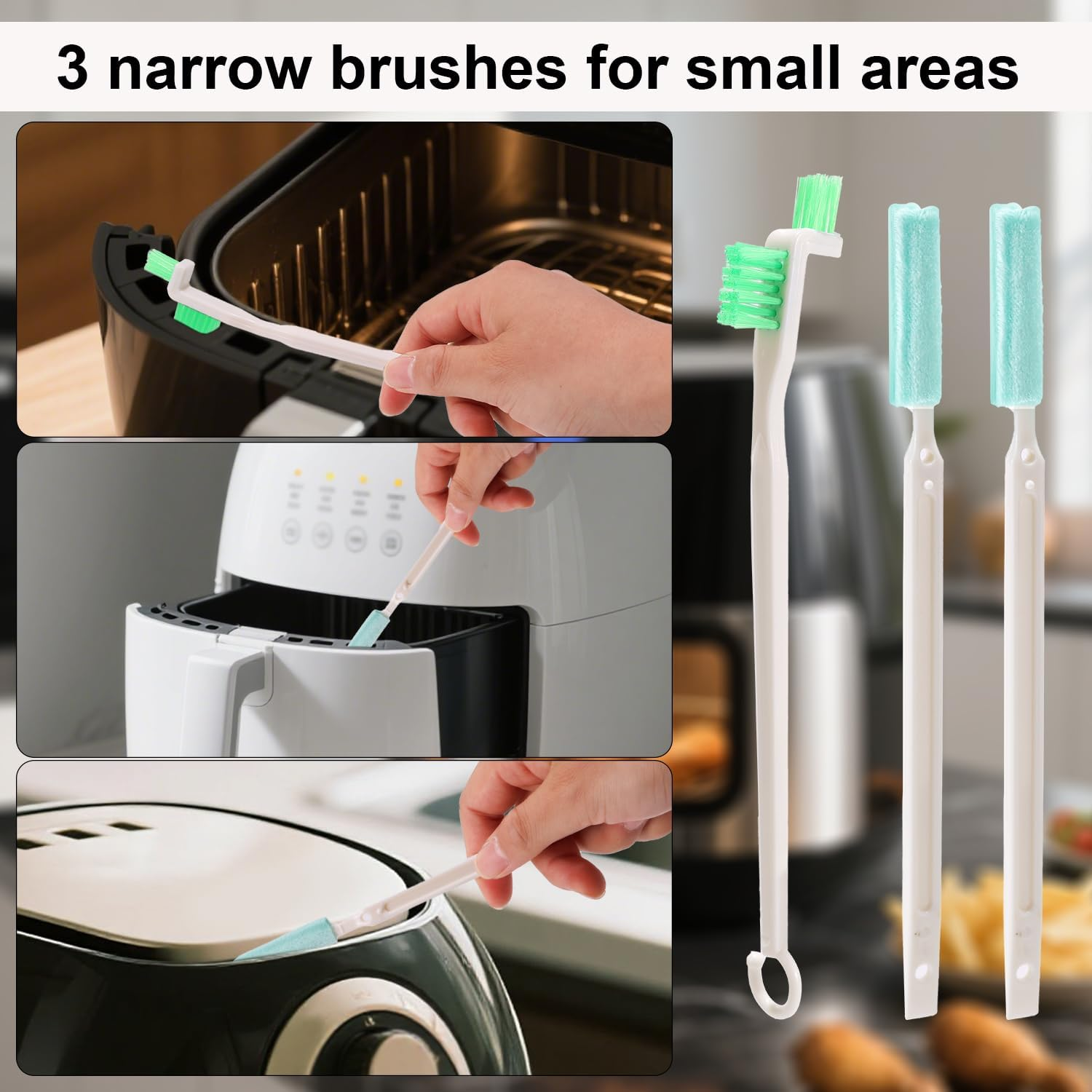 3 narrow brushes for small areas