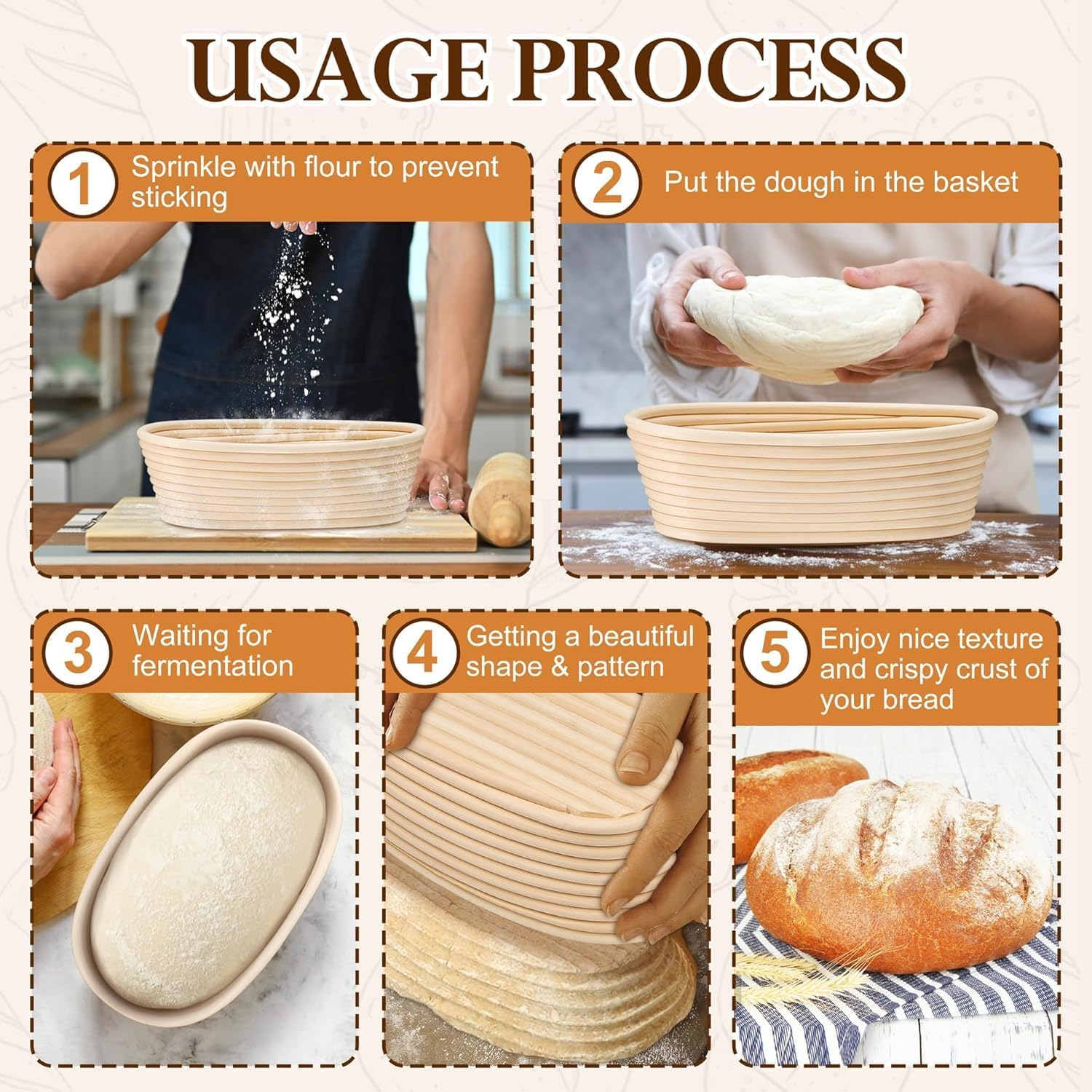 USAGE PROCESS

1 Sprinkle with flour to prevent sticking

2 Put the dough in the basket

3 Waiting for fermentation

4 Getting a beautiful shape & pattern

5 Enjoy nice texture and crispy crust of your bread