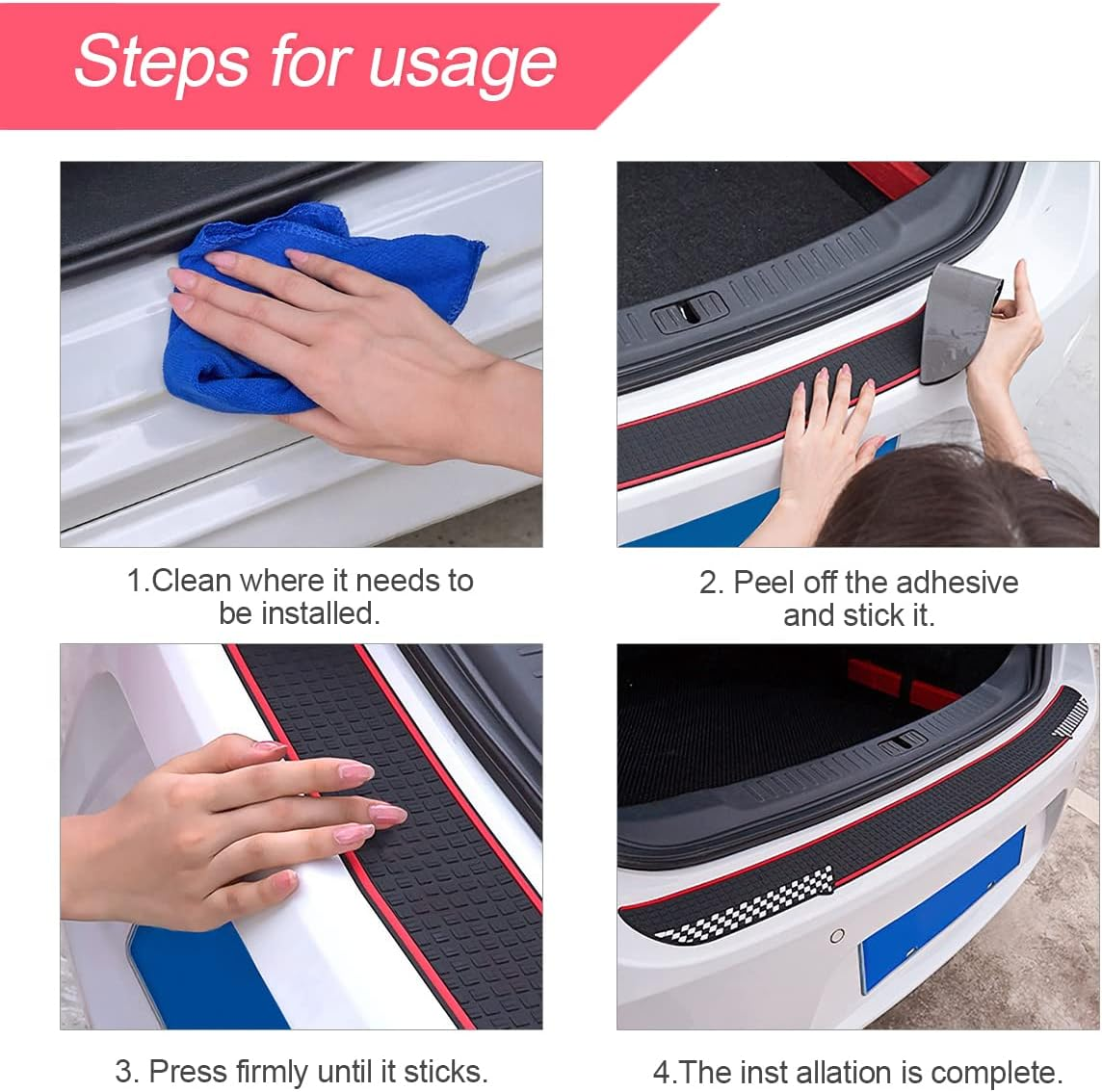 Steps for usage

1.Clean where it needs to be installed.

2. Peel off the adhesive and stick it.

3. Press firmly until it sticks.

4.The inst allation is complete.