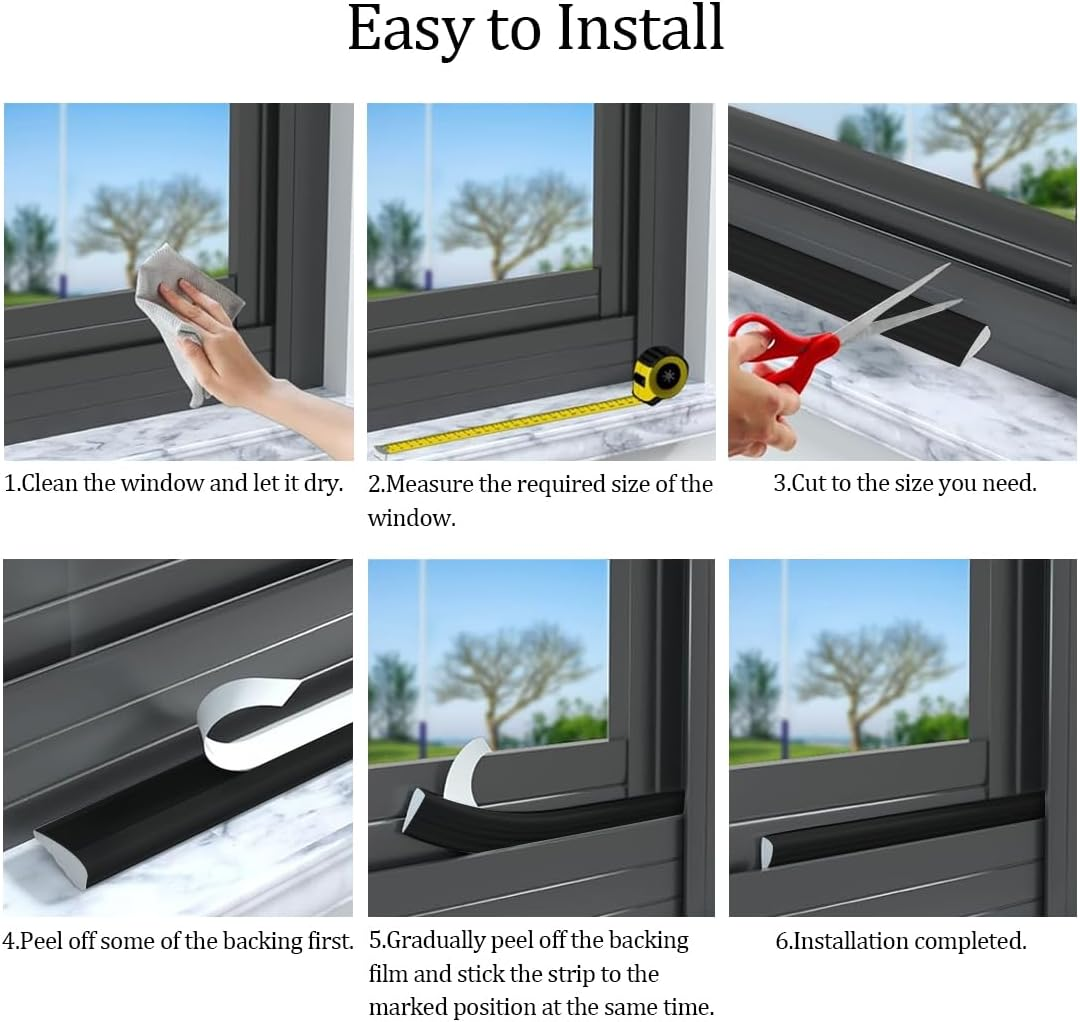 Easy to Install

1.Clean the window and let it dry.

2.Measure the required size of the window.

3.Cut to the size you need.

4.Peel off some of the backing first.

5.Gradually peel off the backing film and stick the strip to the marked position at the same time.

6.Installation completed.