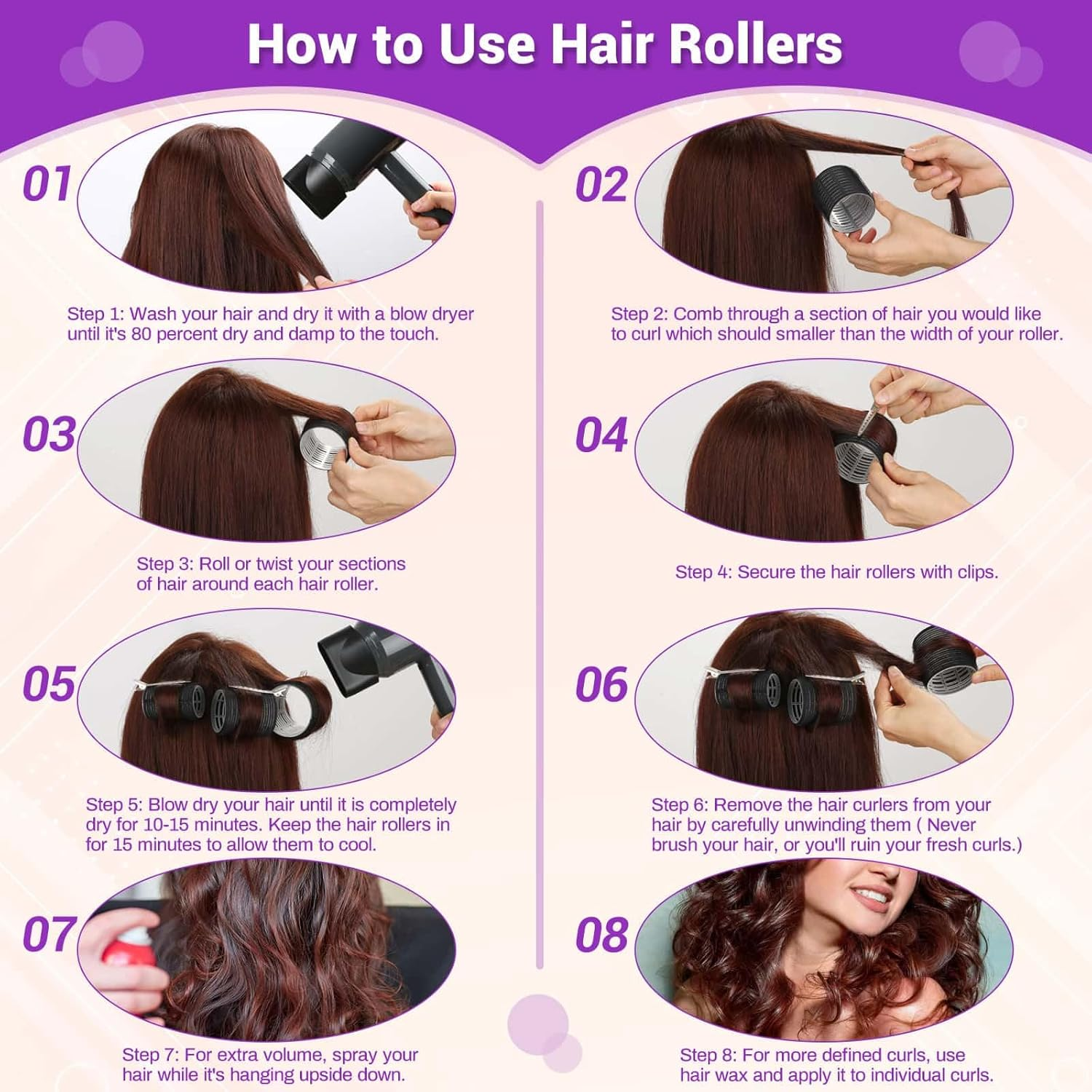 How to Use Hair Rollers

01

Step 1: Wash your hair and dry it with a blow dryer until it's 80 percent dry and damp to the touch.

02

Step 2: Comb through a section of hair you would like to curl which should smaller than the width of your roller.

03

Step 3: Roll or twist your sections of hair around each hair roller.

04

Step 4: Secure the hair rollers with clips.

05

Step 5: Blow dry your hair until it is completely dry for 10-15 minutes. Keep the hair rollers in for 15 minutes to allow them to cool.

06

Step 6: Remove the hair curlers from your hair by carefully unwinding them ( Never brush your hair, or you'll ruin your fresh curls.)

07

Step 7: For extra volume, spray your hair while it's hanging upside down.

08

Step 8: For more defined curls, use hair wax and apply it to individual curls.