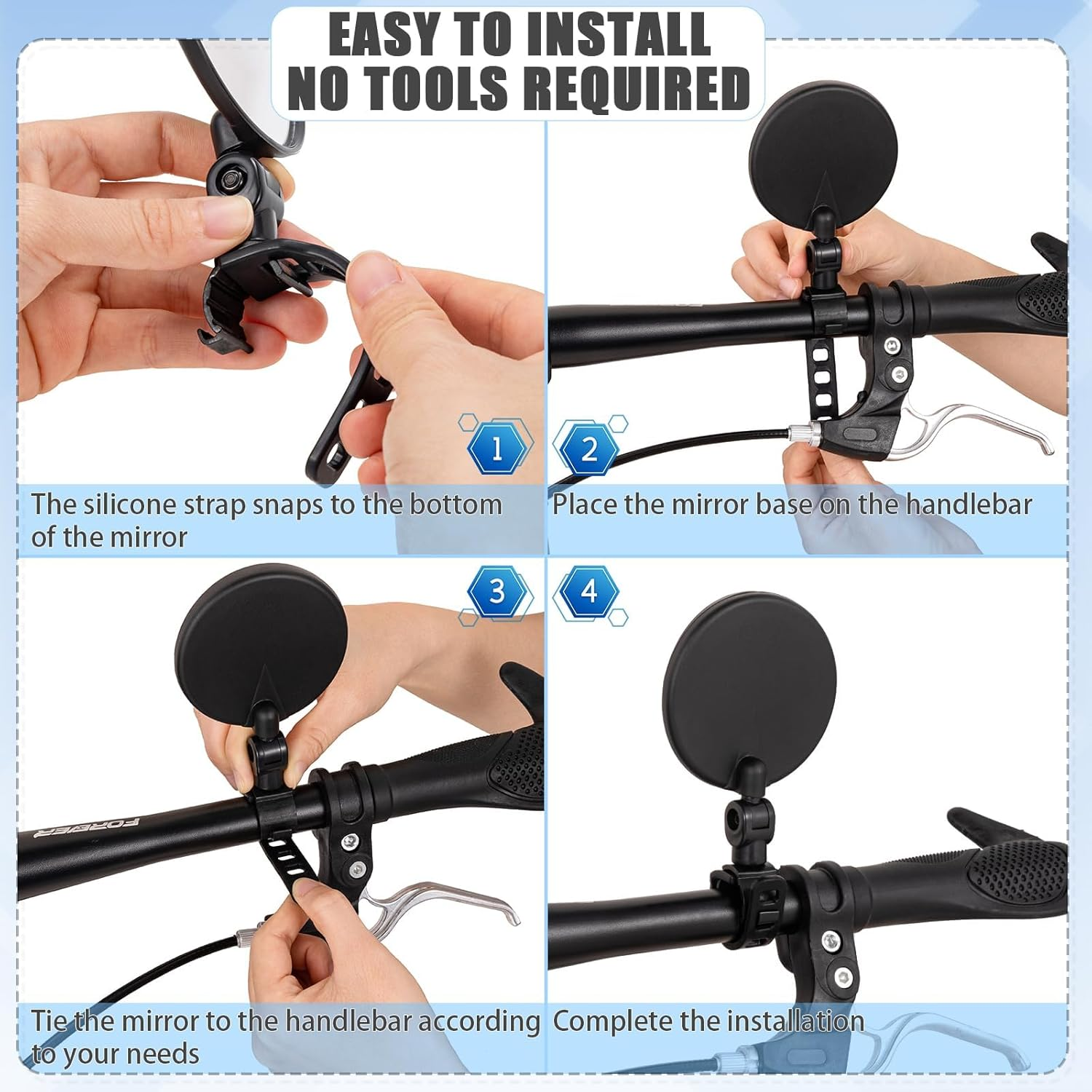 EASY TO INSTALL
NO TOOLS REQUIRED

1
The silicone strap snaps to the bottom of the mirror

2
Place the mirror base on the handlebar

3
FOREVER
Tie the mirror to the handlebar according to your needs

4
Complete the installation