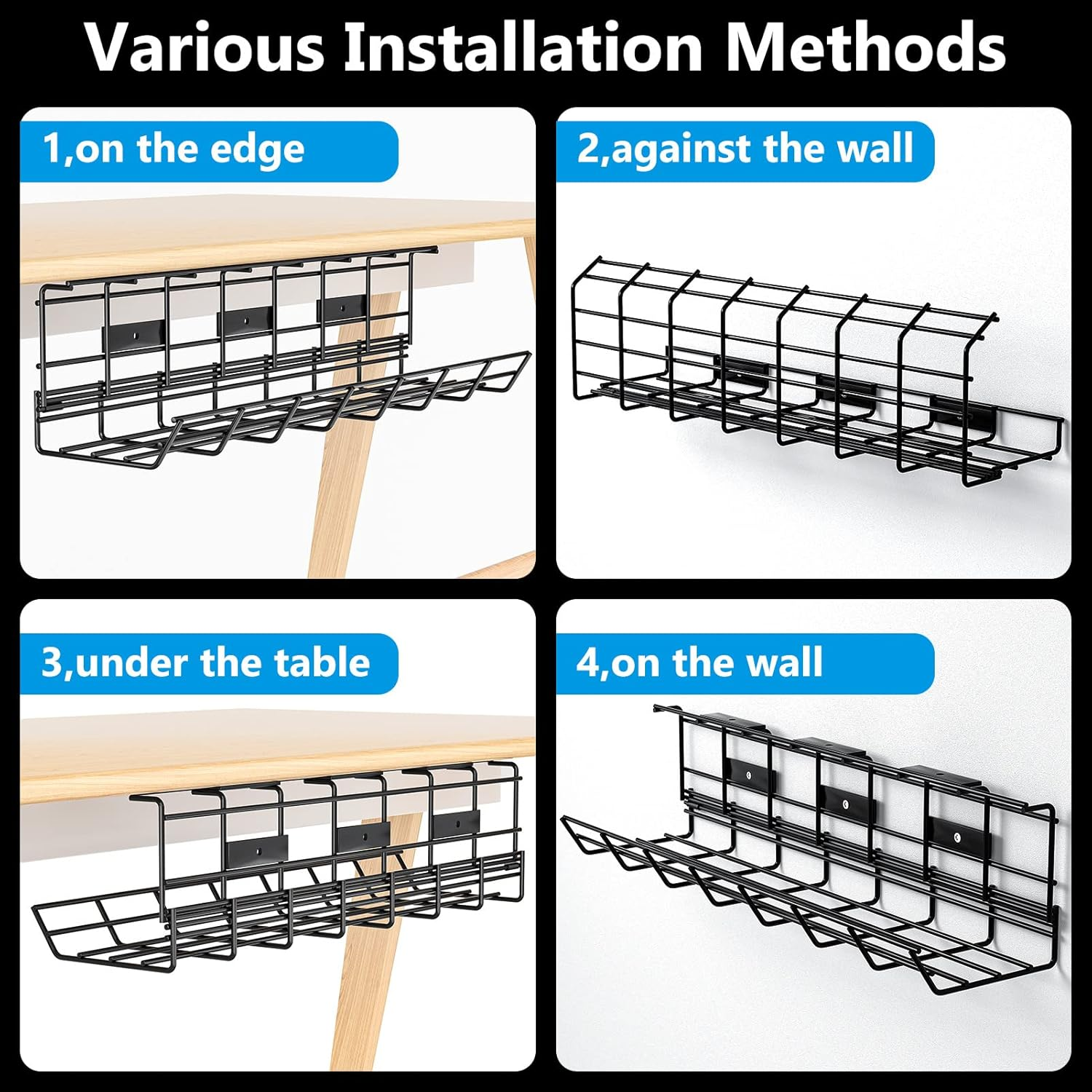 Various Installation Methods

1,on the edge

2,against the wall

3,under the table

4,on the wall