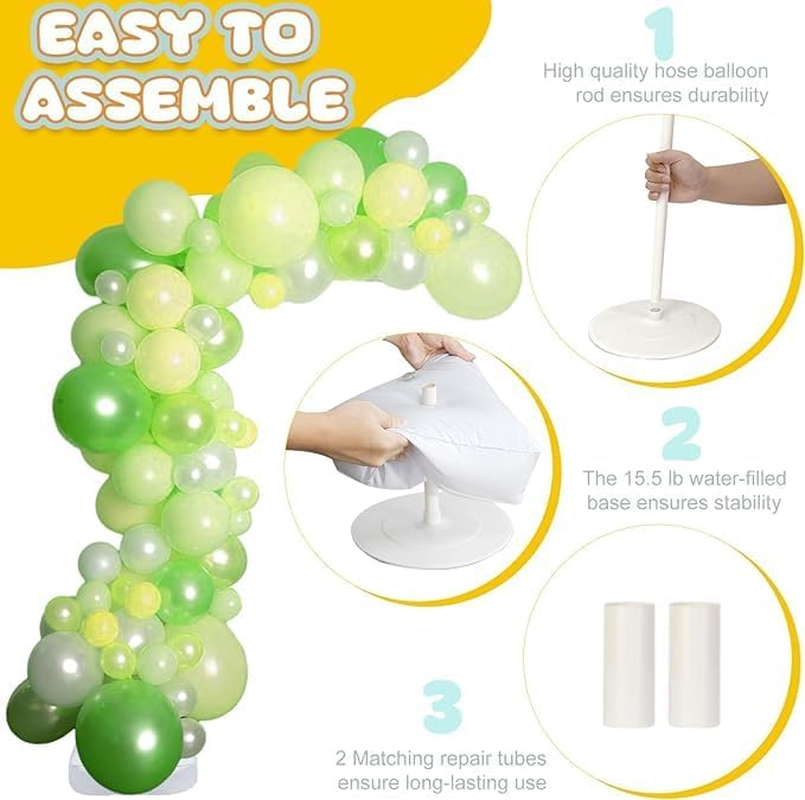 EASY TO ASSEMBLE

1

High quality hose balloon rod ensures durability

2

The 15.5 lb water-filled base ensures stability

3

2 Matching repair tubes ensure long-lasting use