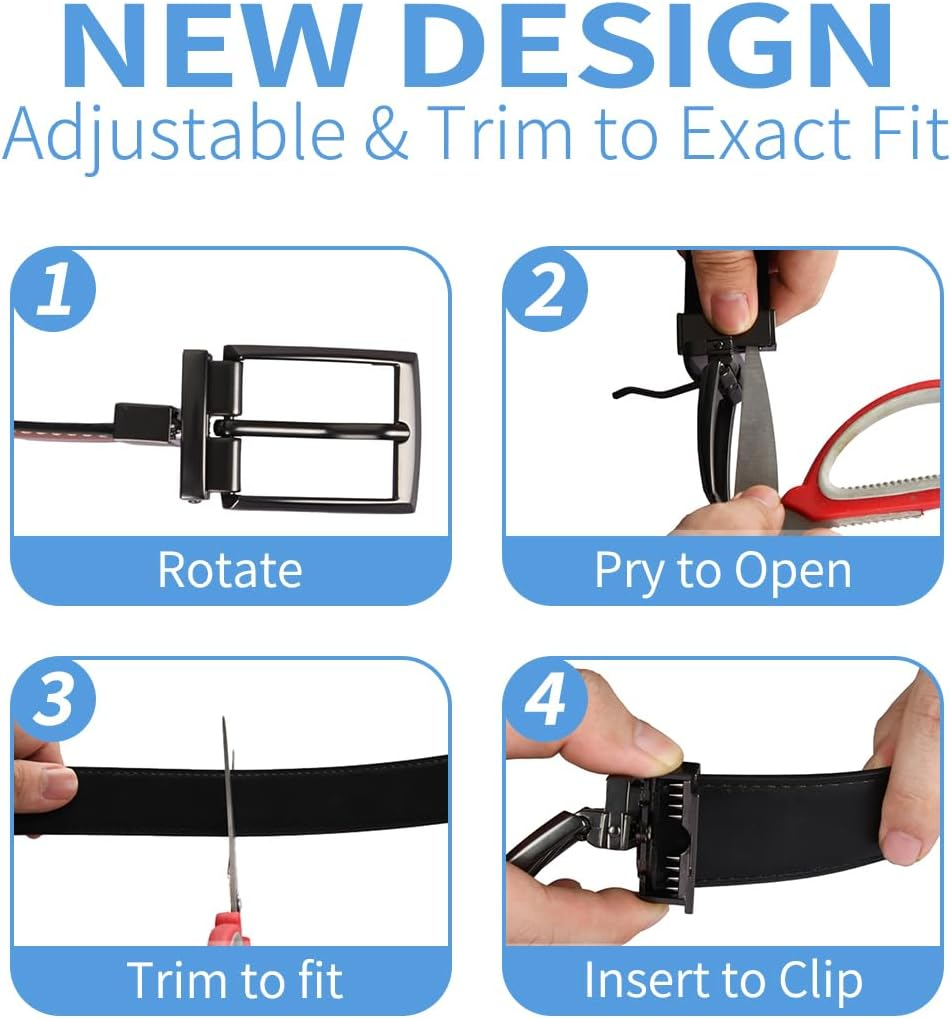 NEW DESIGN
Adjustable & Trim to Exact Fit

1
Rotate

2
Pry to Open

3
Trim to fit

4
Insert to Clip