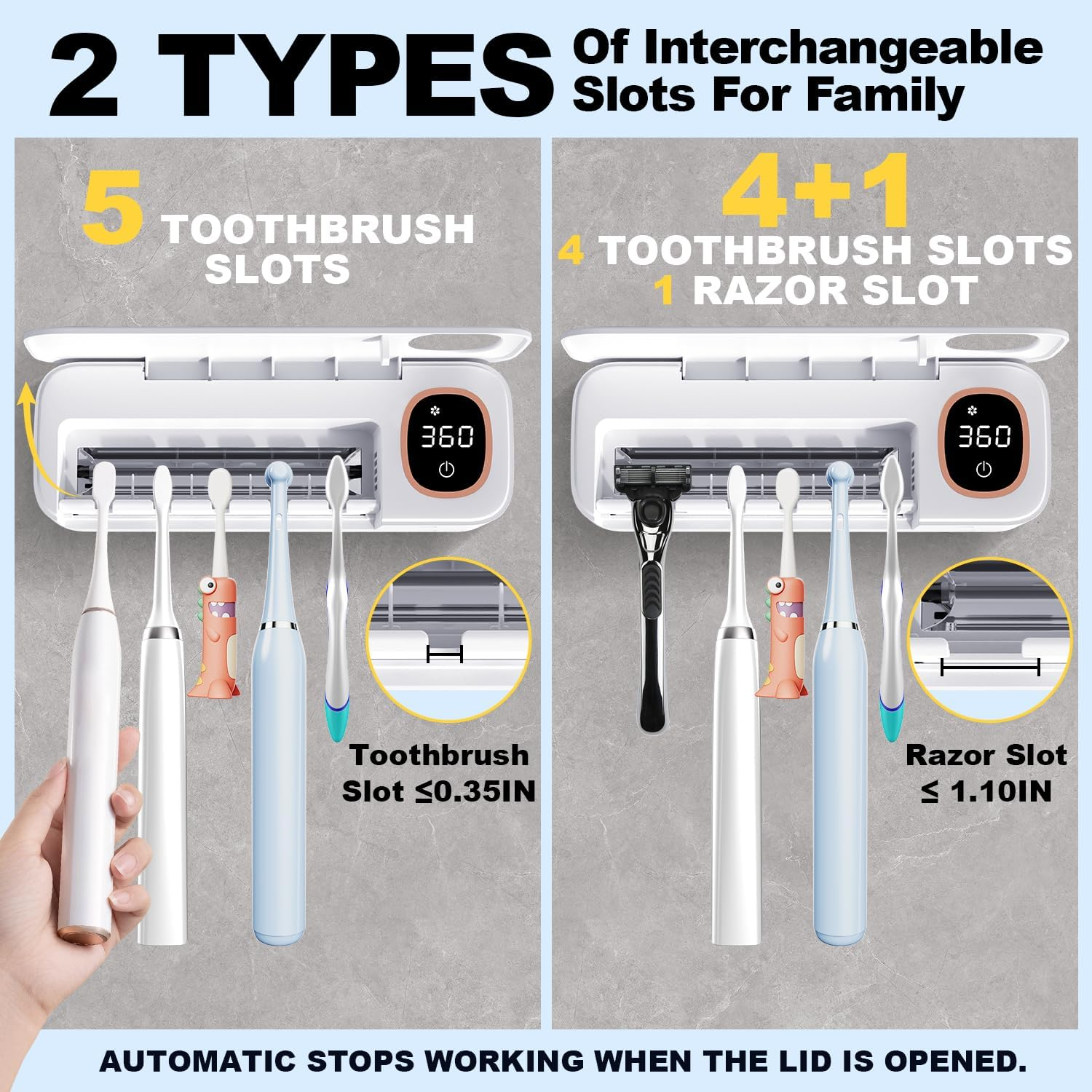 2 TYPES Of Interchangeable Slots For Family

5 TOOTHBRUSH SLOTS

360

Toothbrush Slot ≤0.35IN

4+1
4 TOOTHBRUSH SLOTS
1 RAZOR SLOT

360

Razor Slot ≤ 1.10IN

AUTOMATIC STOPS WORKING WHEN THE LID IS OPENED.