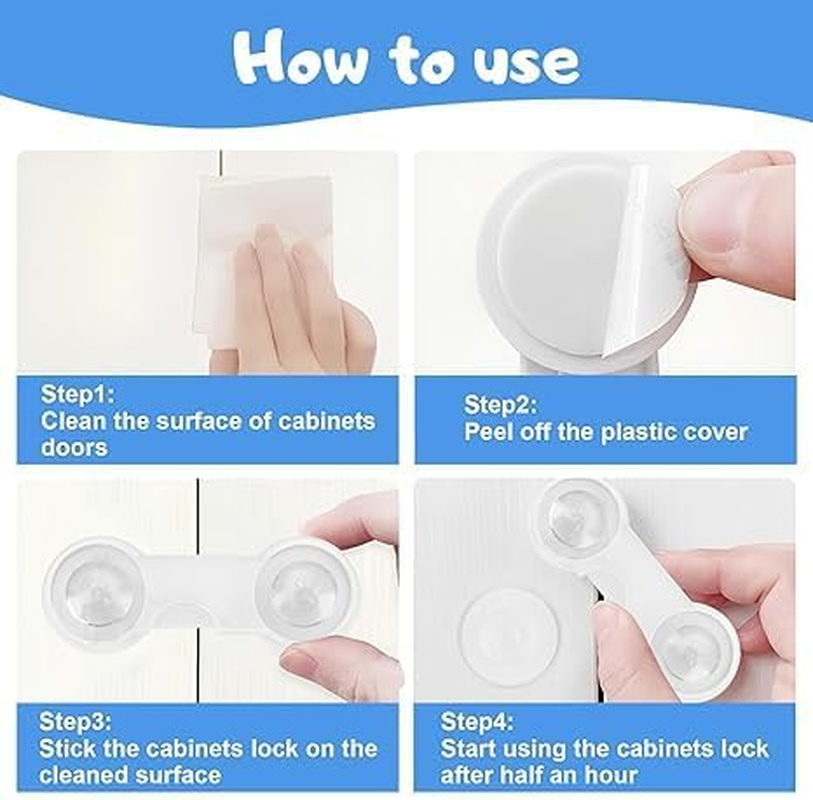 How to use

Step1:
Clean the surface of cabinets doors

Step2:
Peel off the plastic cover

Step3:
Stick the cabinets lock on the cleaned surface

Step4:
Start using the cabinets lock after half an hour