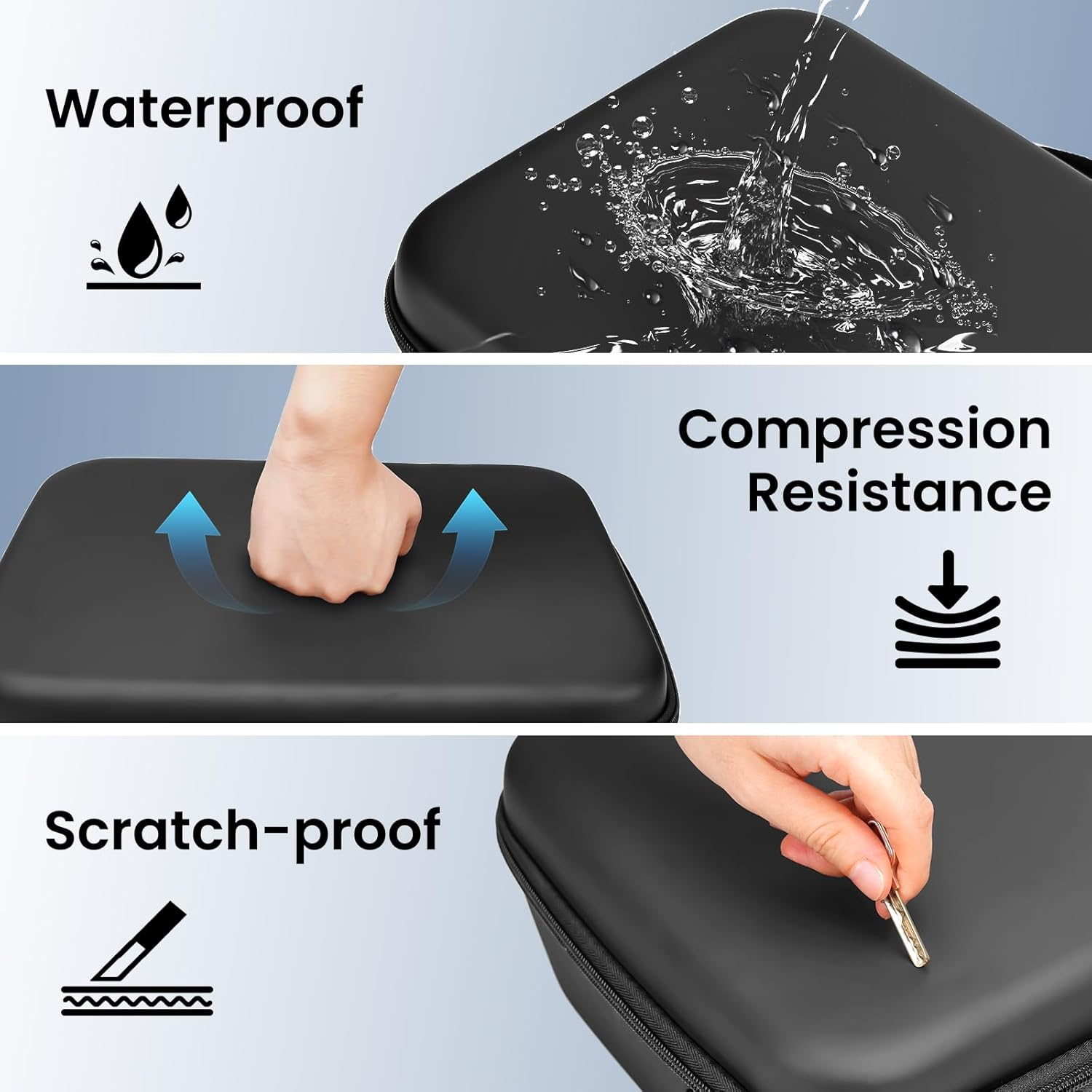 Waterproof

Compression Resistance

Scratch-proof