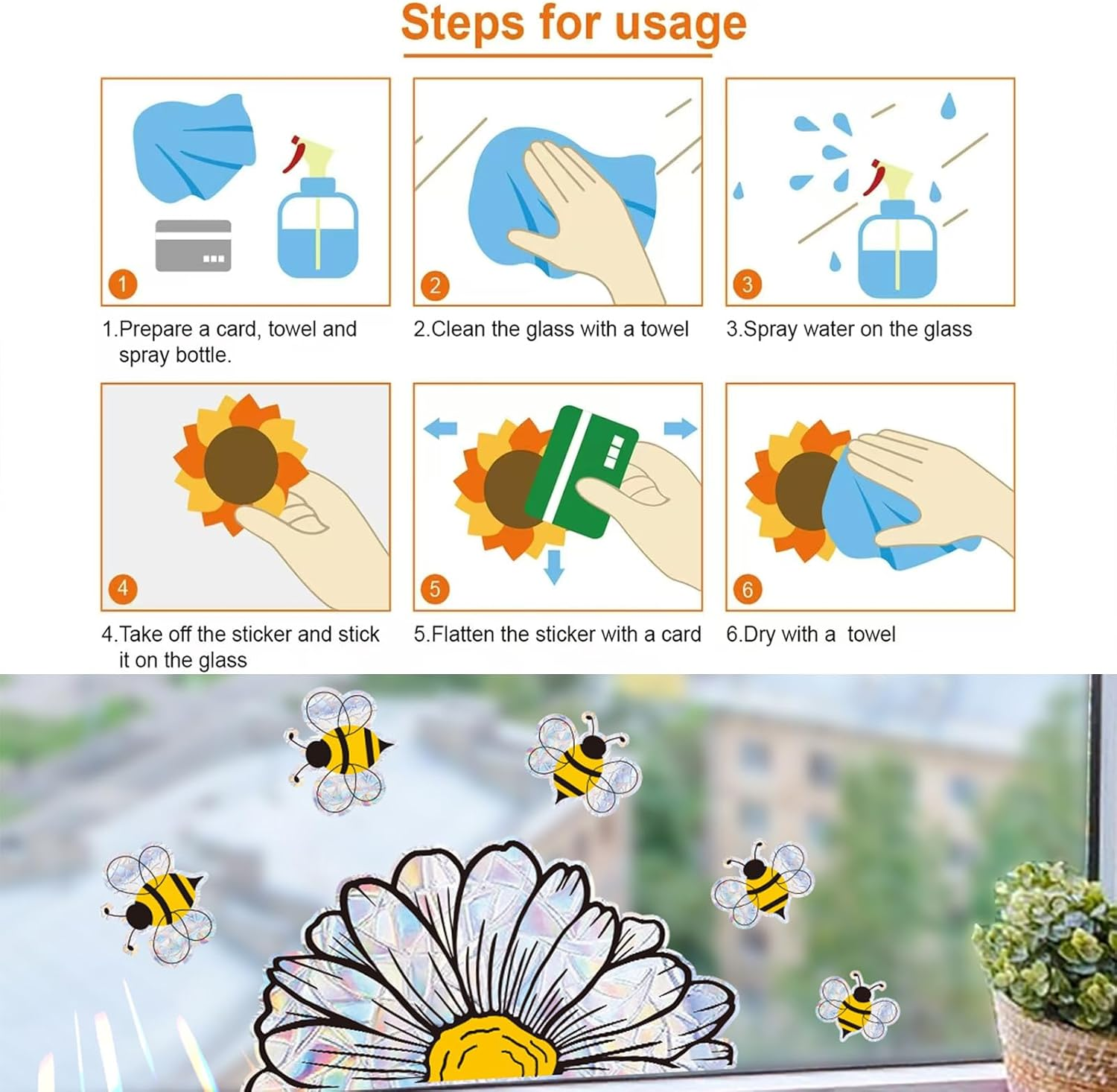 Steps for usage

1

1.Prepare a card, towel and spray bottle.

2

2.Clean the glass with a towel

3

3.Spray water on the glass

4

4.Take off the sticker and stick it on the glass

5

5.Flatten the sticker with a card

6

6.Dry with a towel