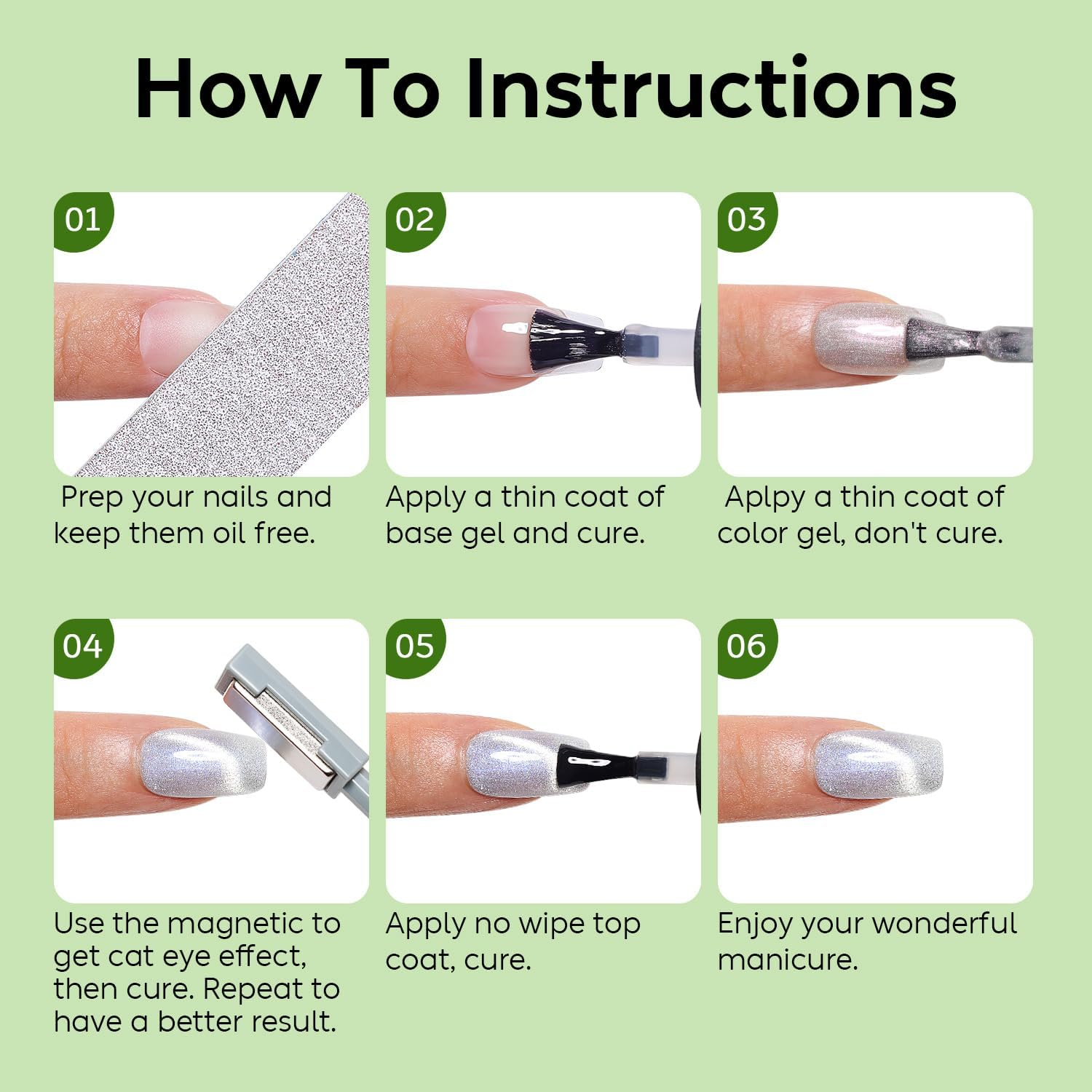 How To Instructions

01

Prep your nails and keep them oil free.

02

Apply a thin coat of base gel and cure.

03

Aplpy a thin coat of color gel, don't cure.

04

Use the magnetic to get cat eye effect, then cure. Repeat to have a better result.

05

Apply no wipe top coat, cure.

06

Enjoy your wonderful manicure.