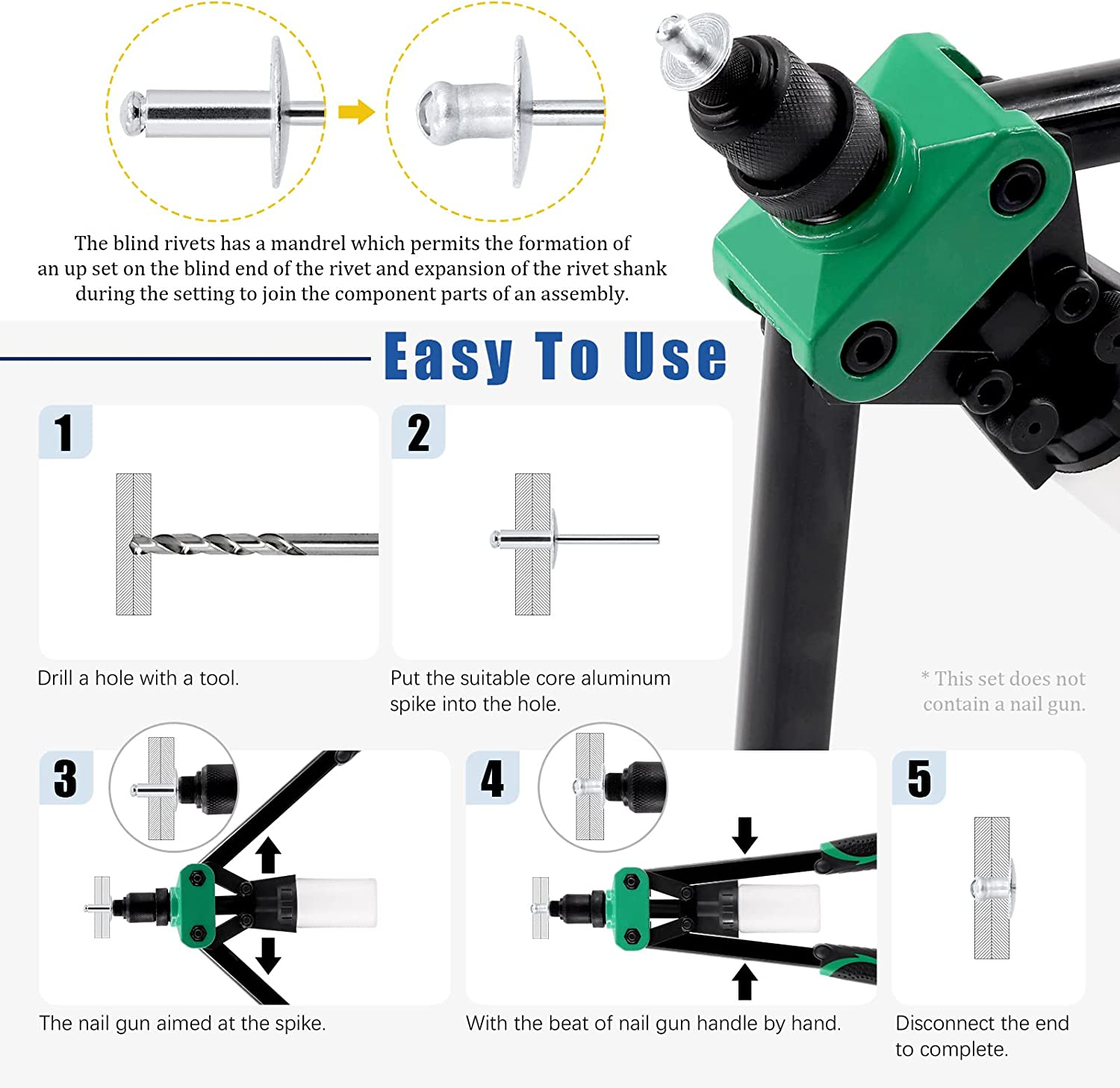 The blind rivets has a mandrel which permits the formation of an up set on the blind end of the rivet and expansion of the rivet shank during the setting to join the component parts of an assembly.

Easy To Use

1

Drill a hole with a tool.

2

Put the suitable core aluminum spike into the hole.

* This set does not contain a nail gun.

3

The nail gun aimed at the spike.

4

With the beat of nail gun handle by hand.

5

Disconnect the end to complete.