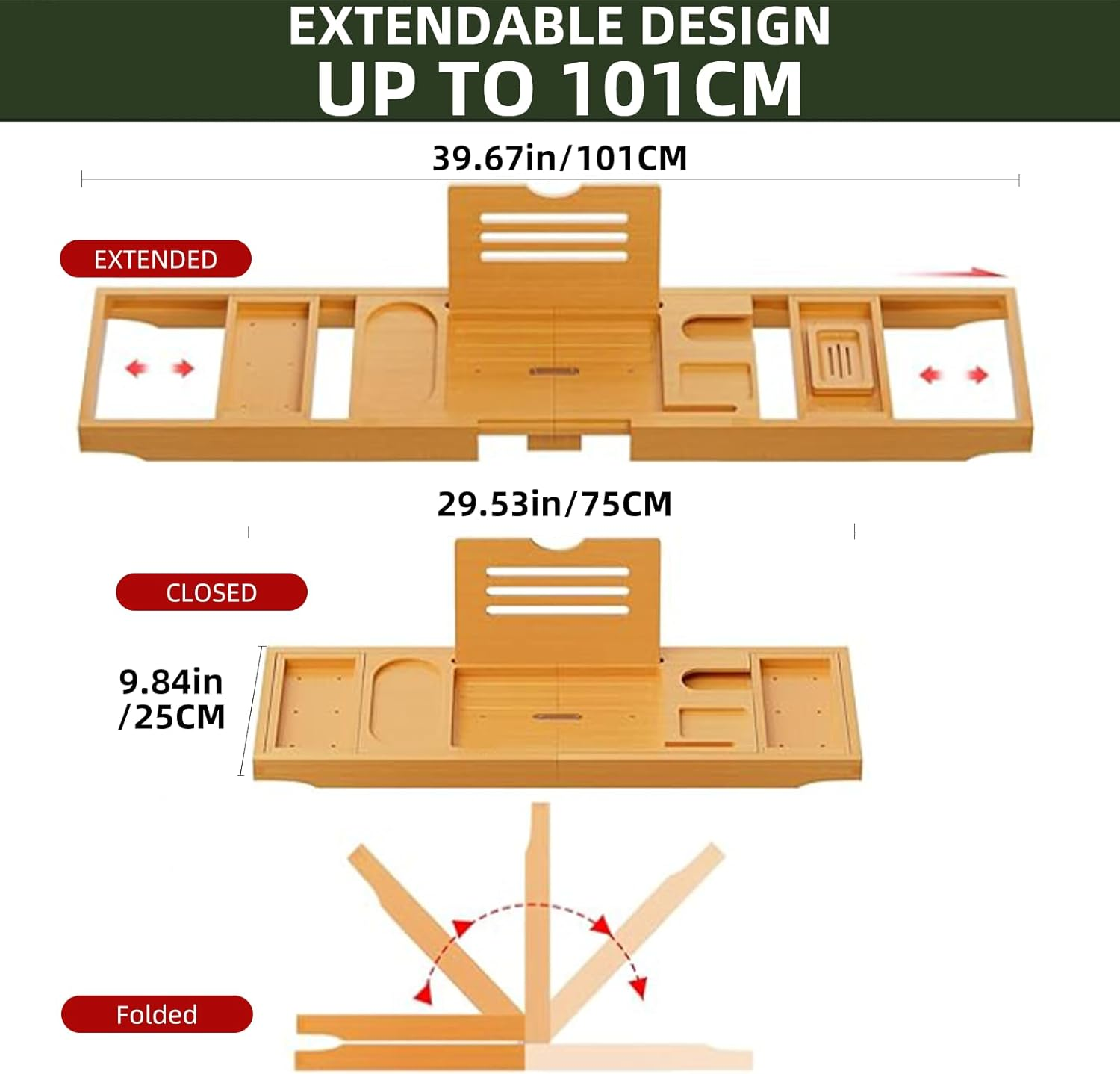 EXTENDABLE DESIGN
UP TO 101CM

39.67in/101CM

EXTENDED

29.53in/75CM

CLOSED

9.84in
/25CM

Folded