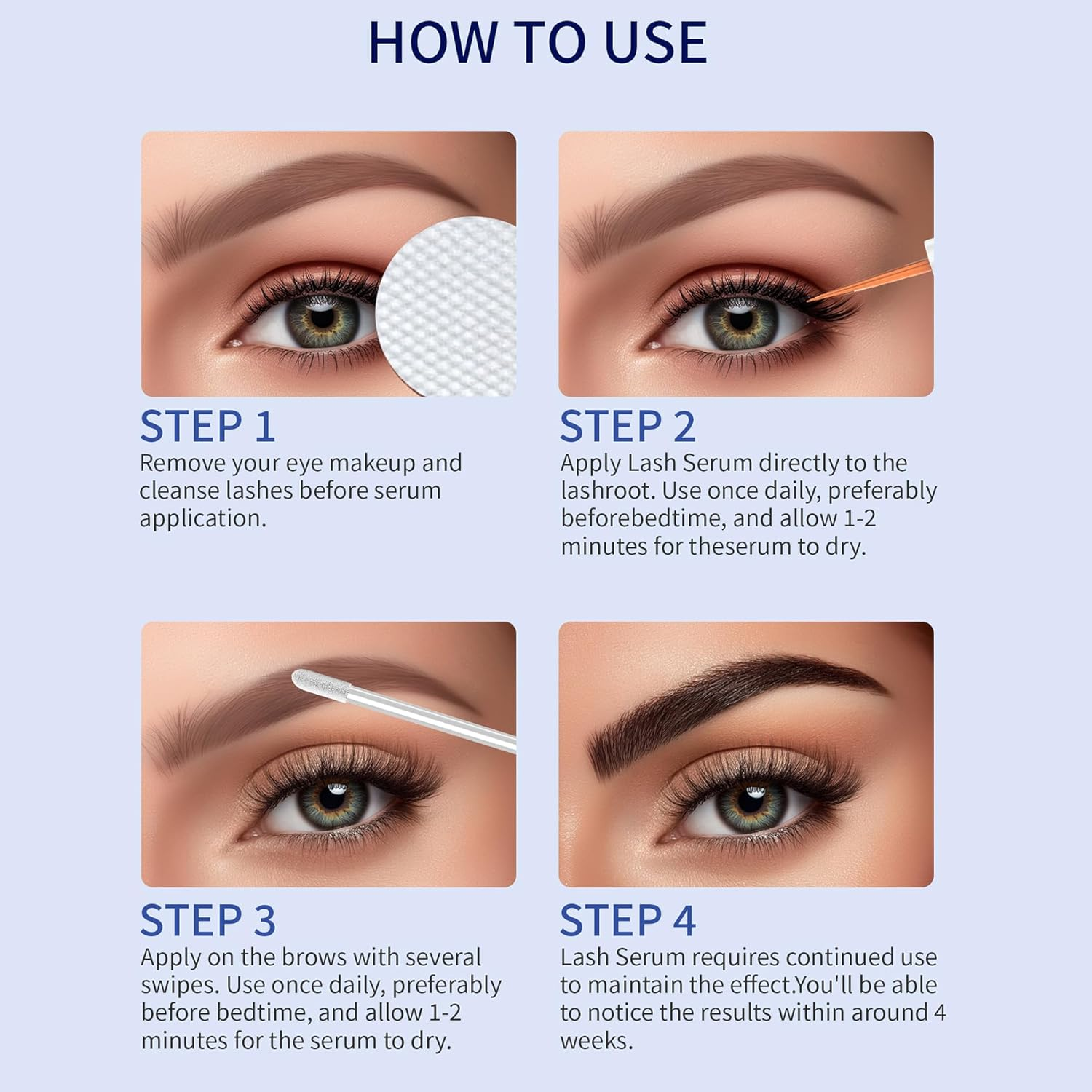 HOW TO USE

STEP 1
Remove your eye makeup and cleanse lashes before serum application.

STEP 2
Apply Lash Serum directly to the lashroot. Use once daily, preferably beforebedtime, and allow 1-2 minutes for theserum to dry.

STEP 3
Apply on the brows with several swipes. Use once daily, preferably before bedtime, and allow 1-2 minutes for the serum to dry.

STEP 4
Lash Serum requires continued use to maintain the effect.You'll be able to notice the results within around 4 weeks.