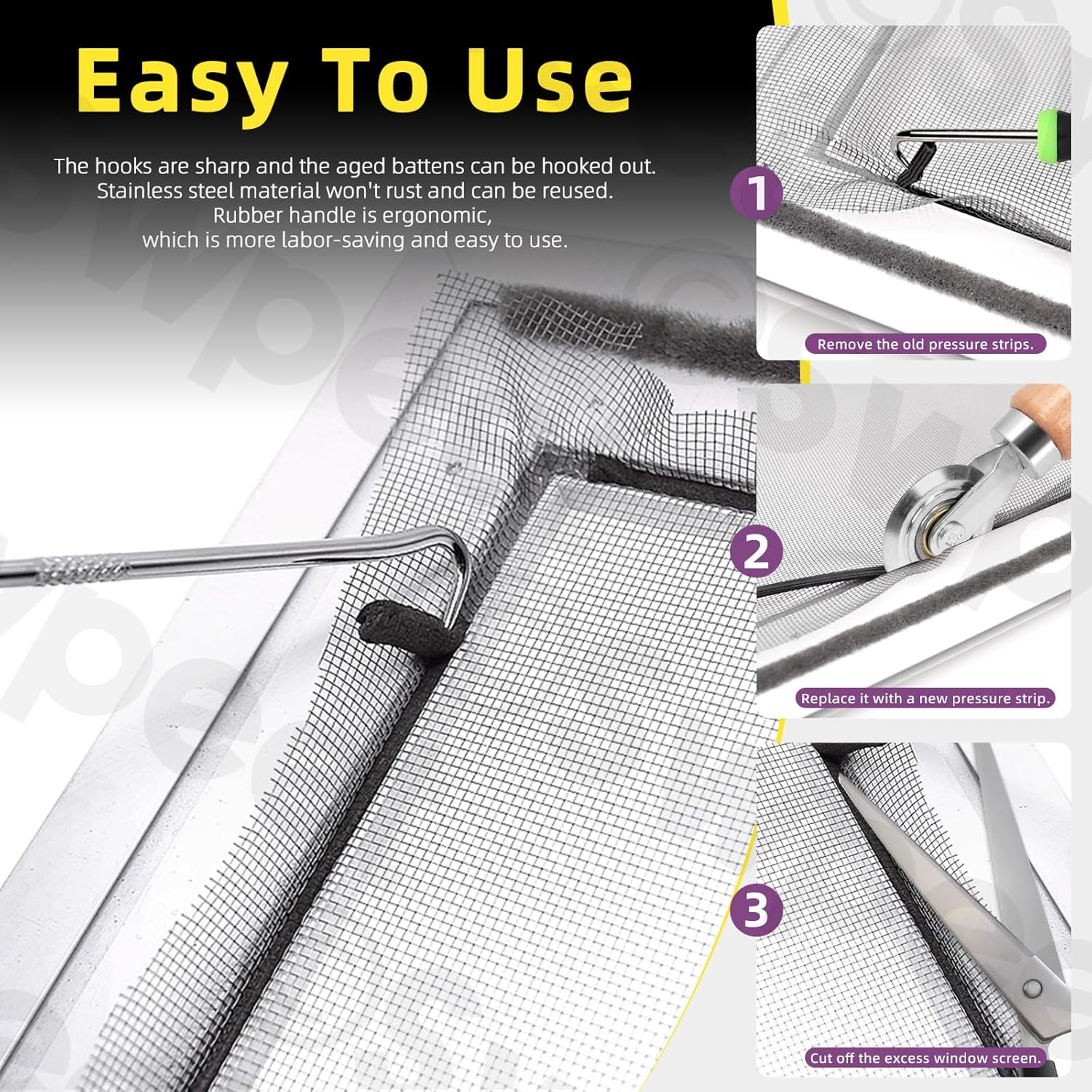 Easy To Use

The hooks are sharp and the aged battens can be hooked out.
Stainless steel material won't rust and can be reused.
Rubber handle is ergonomic,
which is more labor-saving and easy to use.

1
Remove the old pressure strips.

2
Replace it with a new pressure strip.

3
Cut off the excess window screen.