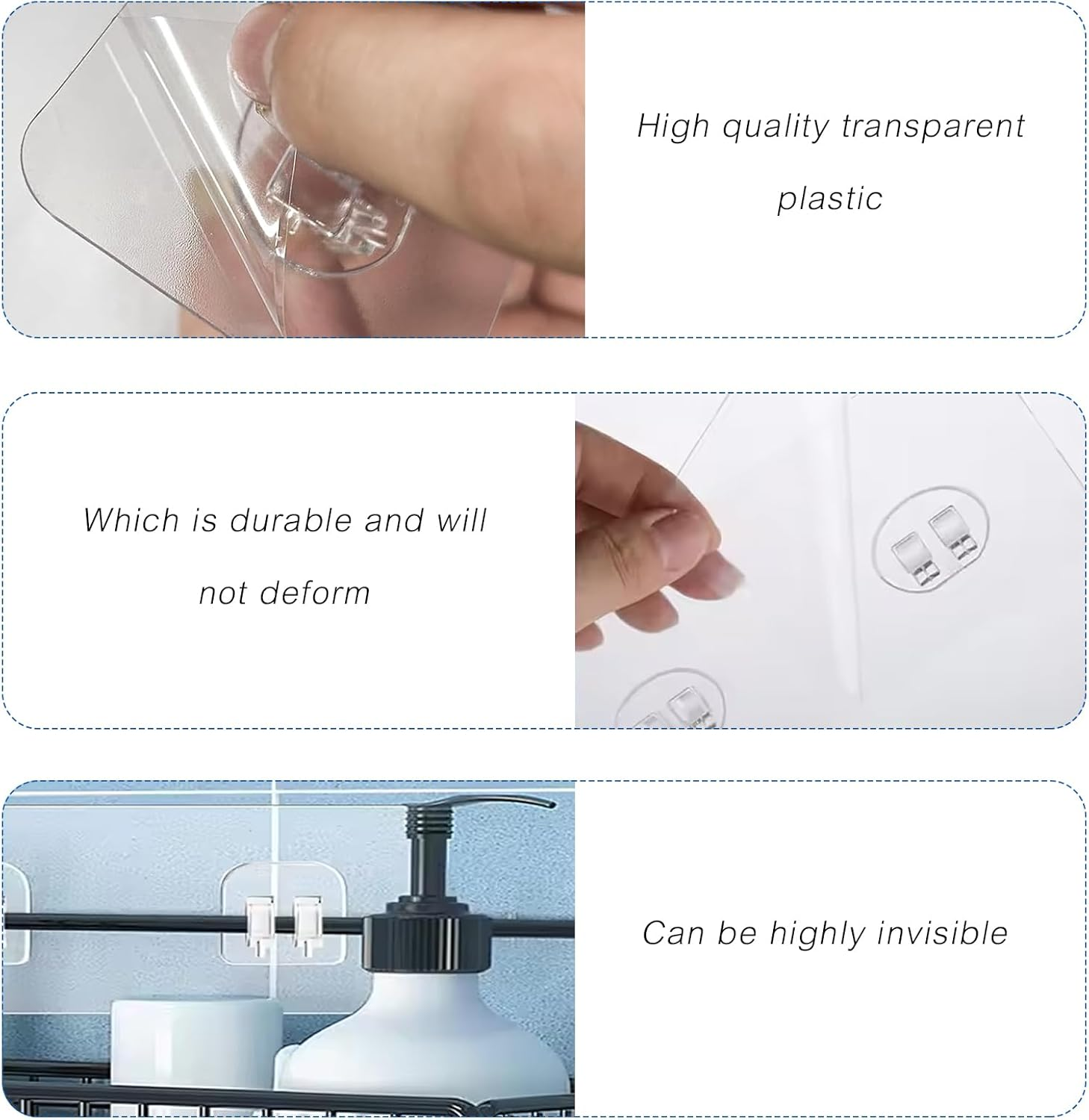 High quality transparent plastic

Which is durable and will not deform

Can be highly invisible