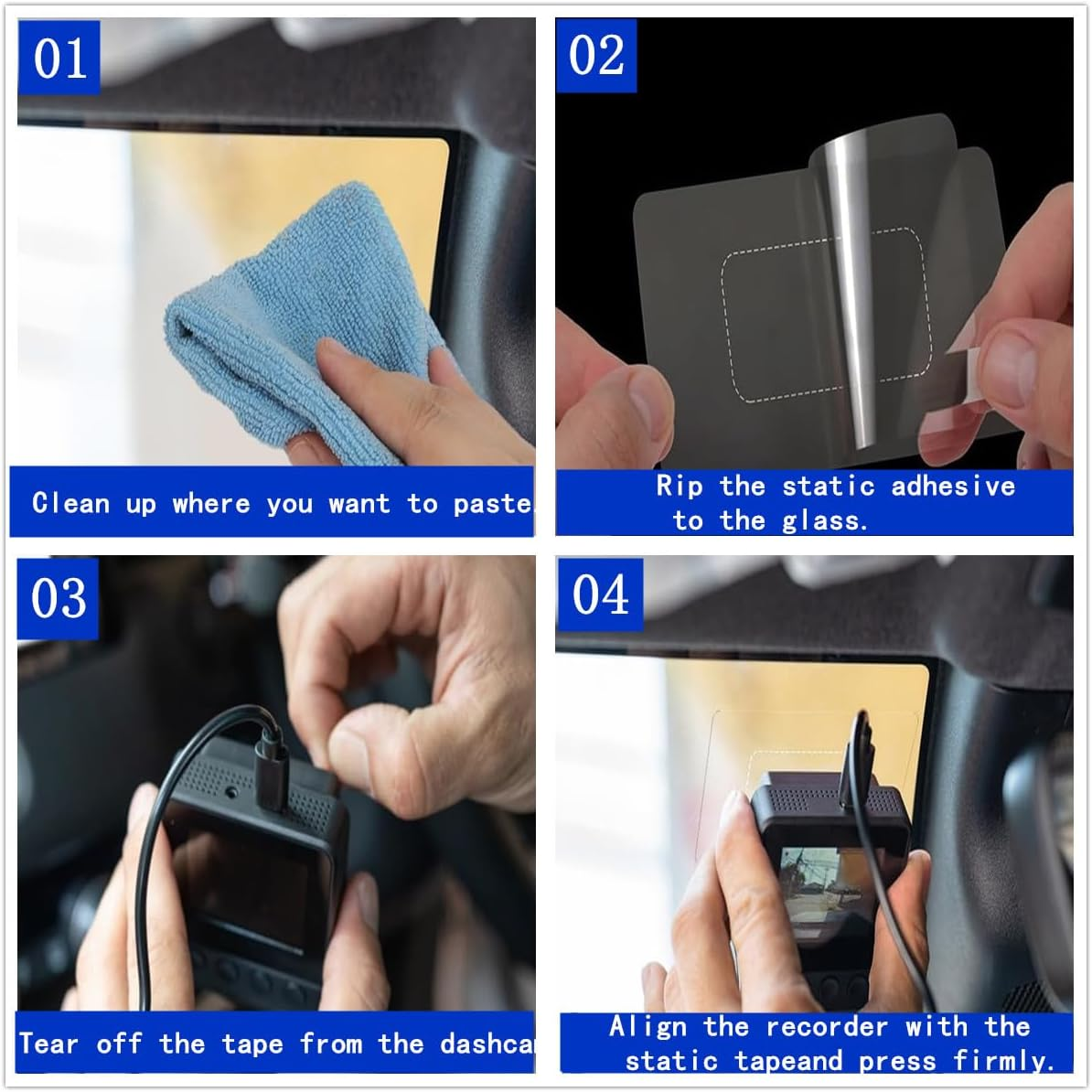 01

Clean up where you want to paste

02

Rip the static adhesive to the glass.

03

Tear off the tape from the dashca

04

Align the recorder with the static tapeand press firmly.