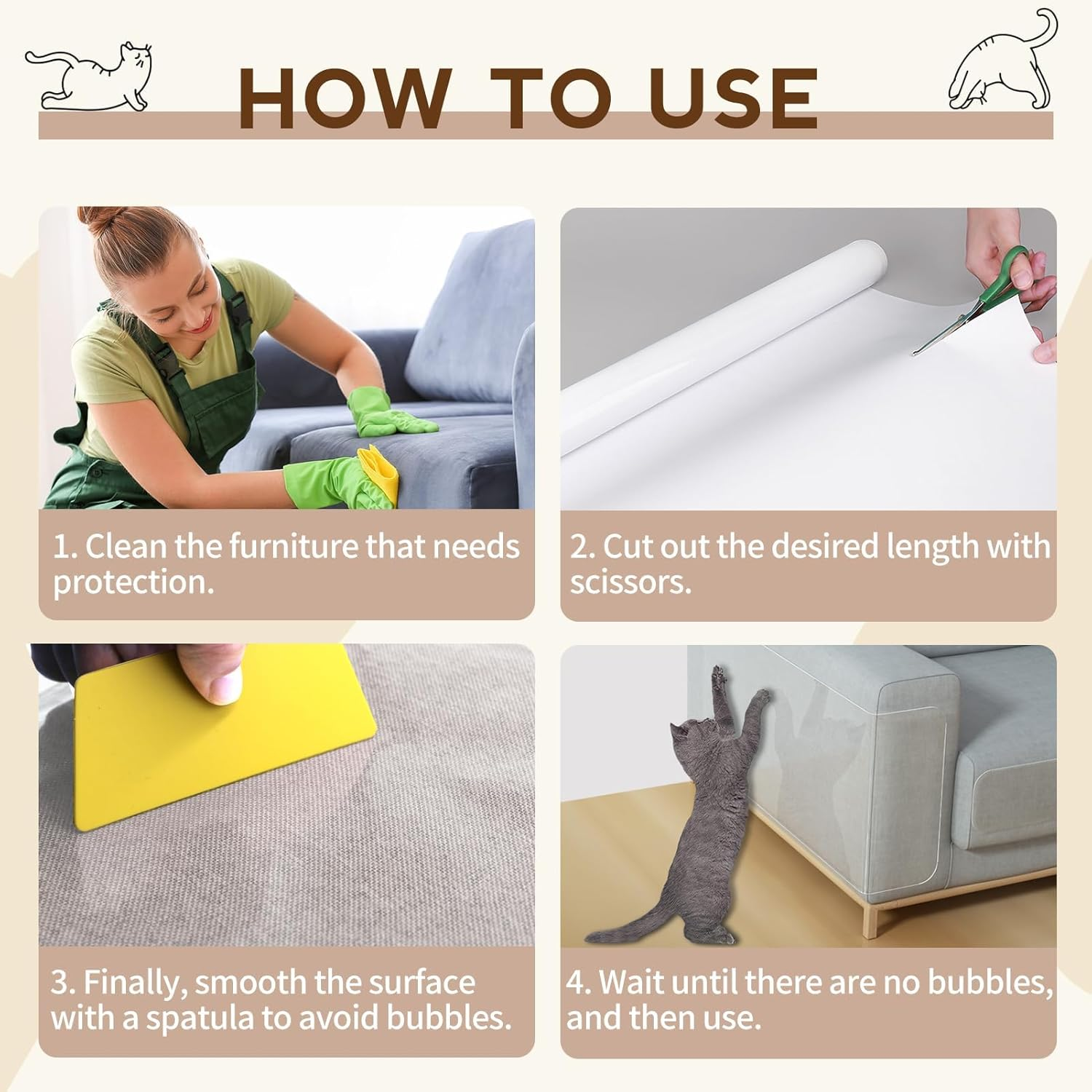 HOW TO USE

1. Clean the furniture that needs protection.

2. Cut out the desired length with scissors.

3. Finally, smooth the surface with a spatula to avoid bubbles.

4. Wait until there are no bubbles, and then use.