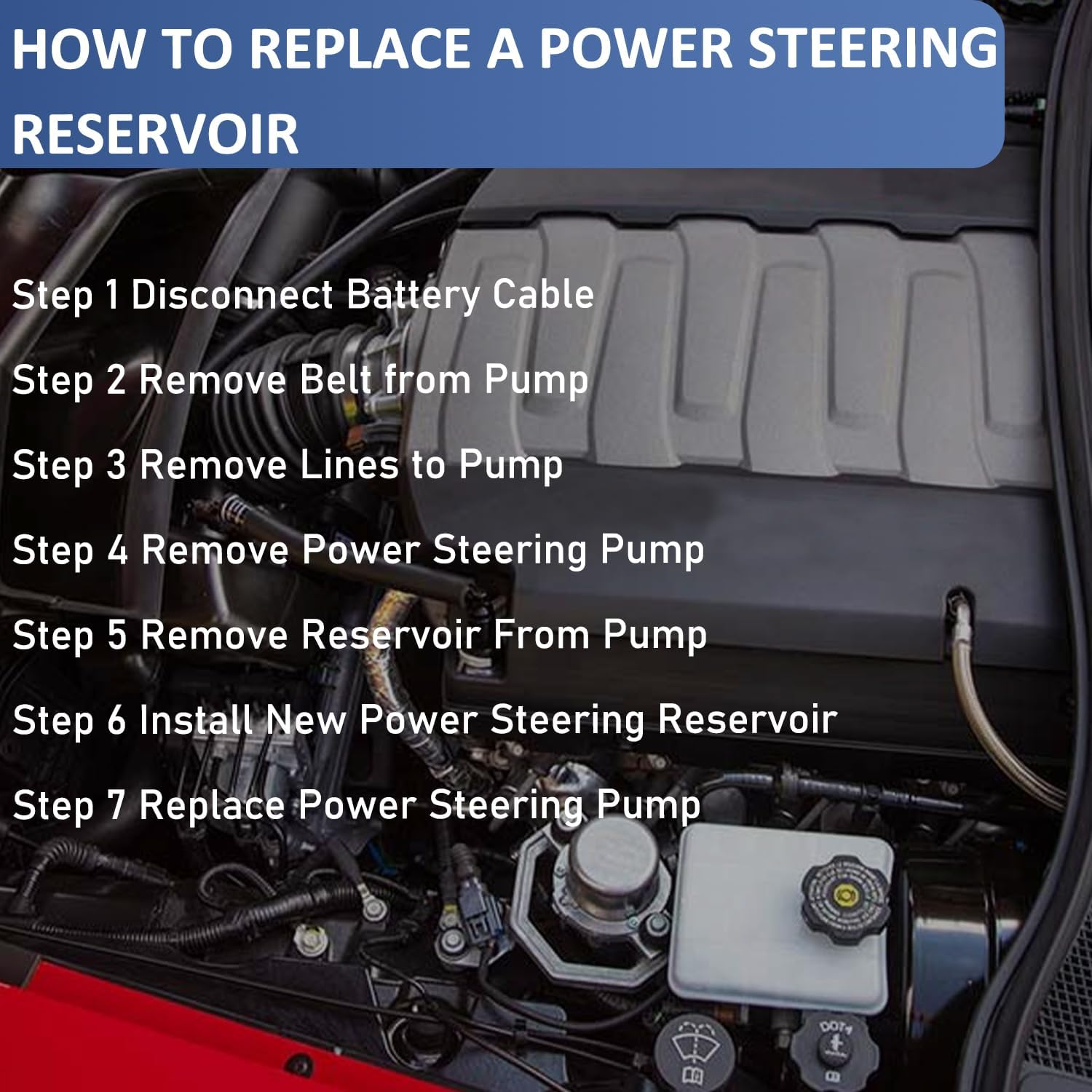 HOW TO REPLACE A POWER STEERING RESERVOIR

Step 1 Disconnect Battery Cable

Step 2 Remove Belt from Pump

Step 3 Remove Lines to Pump

Step 4 Remove Power Steering Pump

Step 5 Remove Reservoir From Pump

Step 6 Install New Power Steering Reservoir

Step 7 Replace Power Steering Pump

DOT4