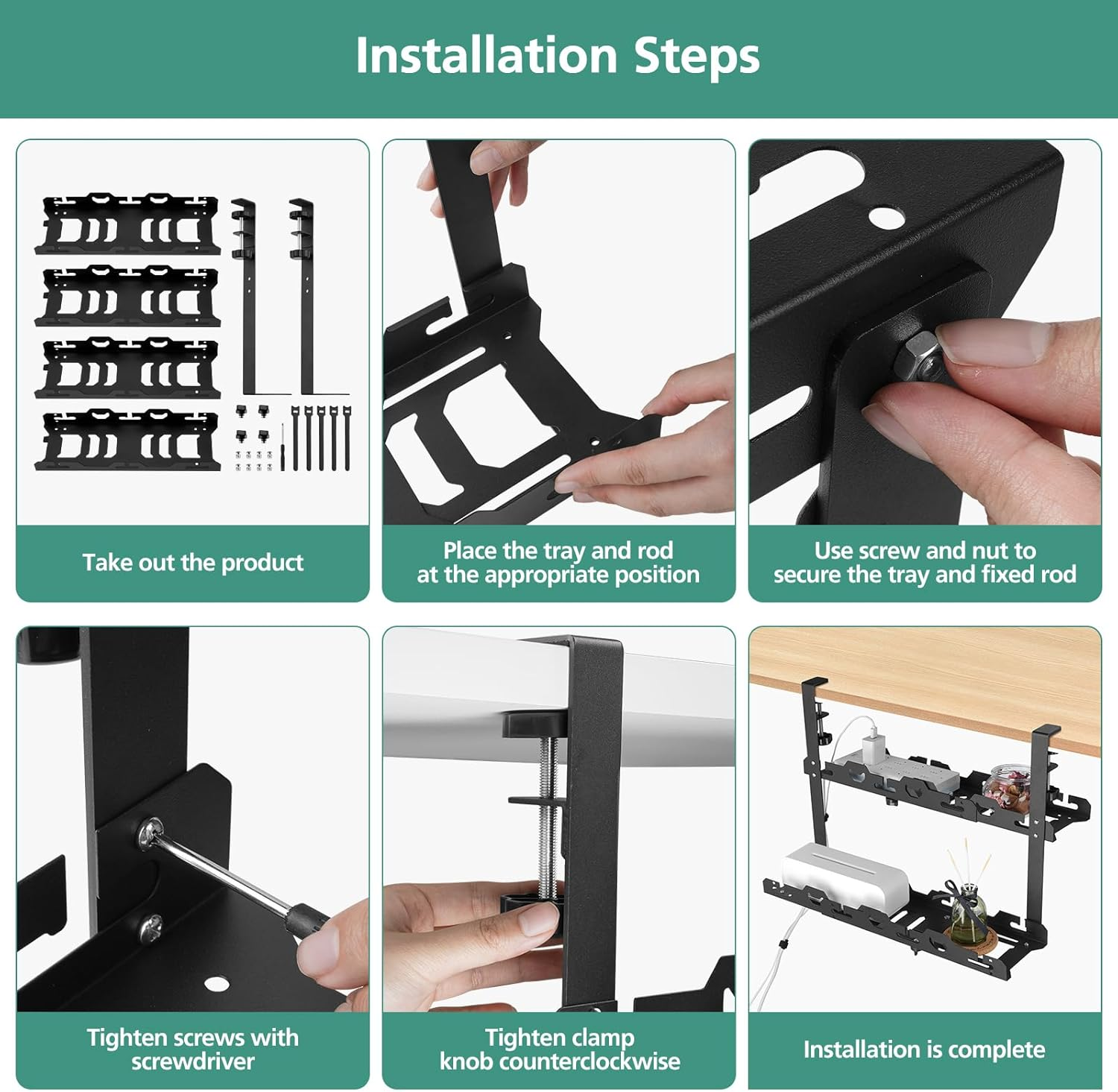 Installation Steps

Take out the product

Place the tray and rod at the appropriate position

Use screw and nut to secure the tray and fixed rod

Tighten screws with screwdriver

Tighten clamp knob counterclockwise

Installation is complete