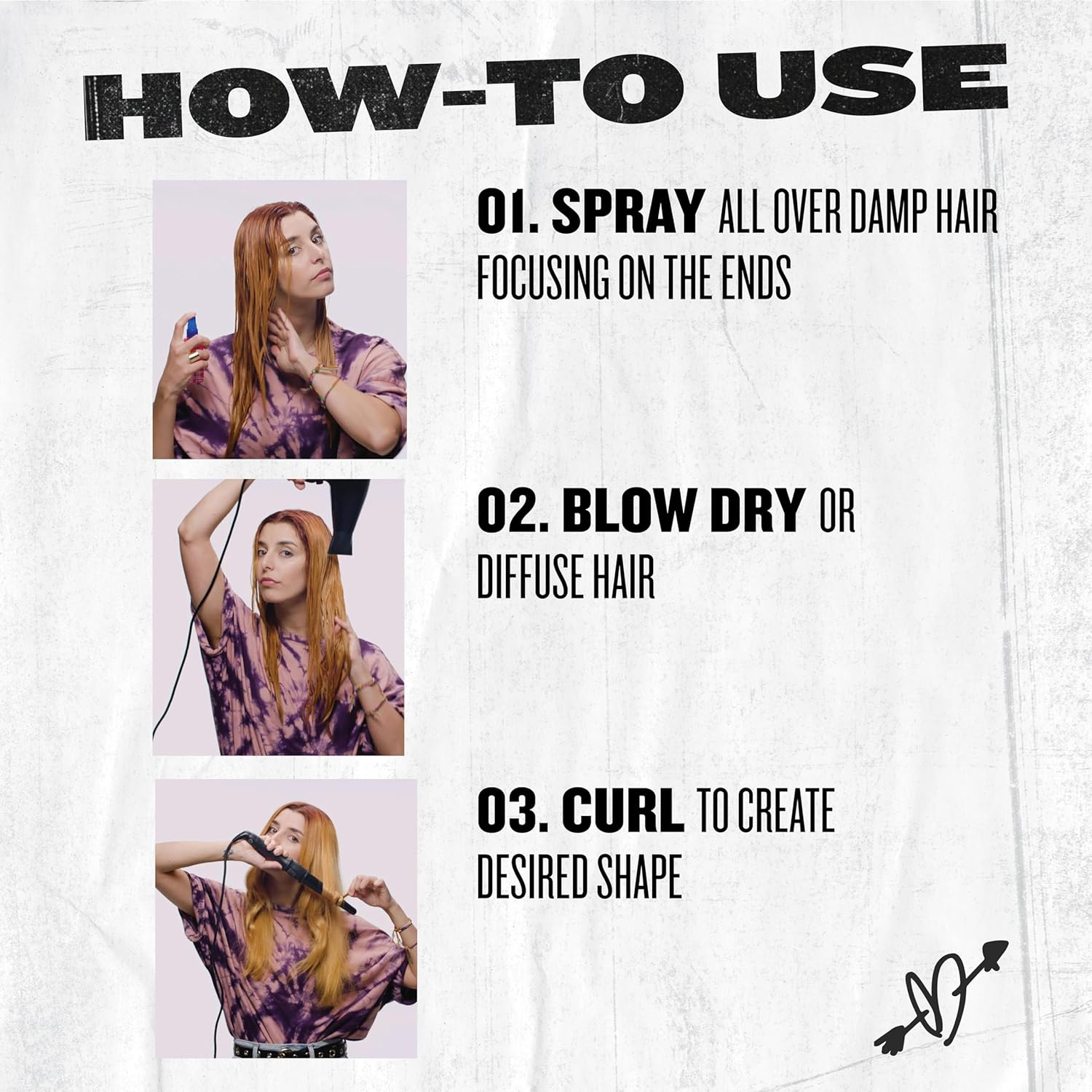 HOW-TO USE

01. SPRAY ALL OVER DAMP HAIR FOCUSING ON THE ENDS

02. BLOW DRY OR DIFFUSE HAIR

03. CURL TO CREATE DESIRED SHAPE