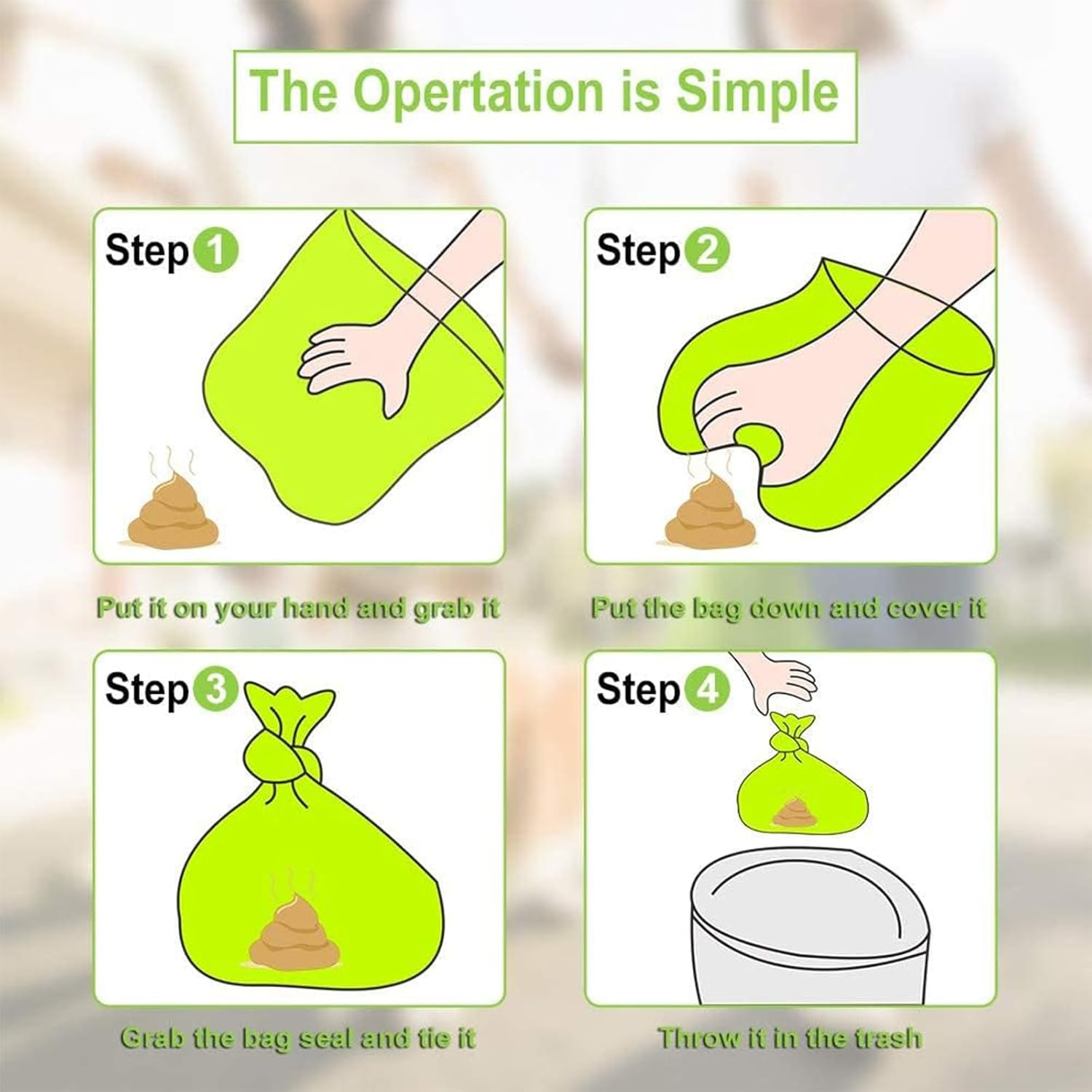 The Opertation is Simple

Step 1

Put it on your hand and grab it

Step 2

Put the bag down and cover it

Step 3

Grab the bag seal and tie it

Step 4

Throw it in the trash