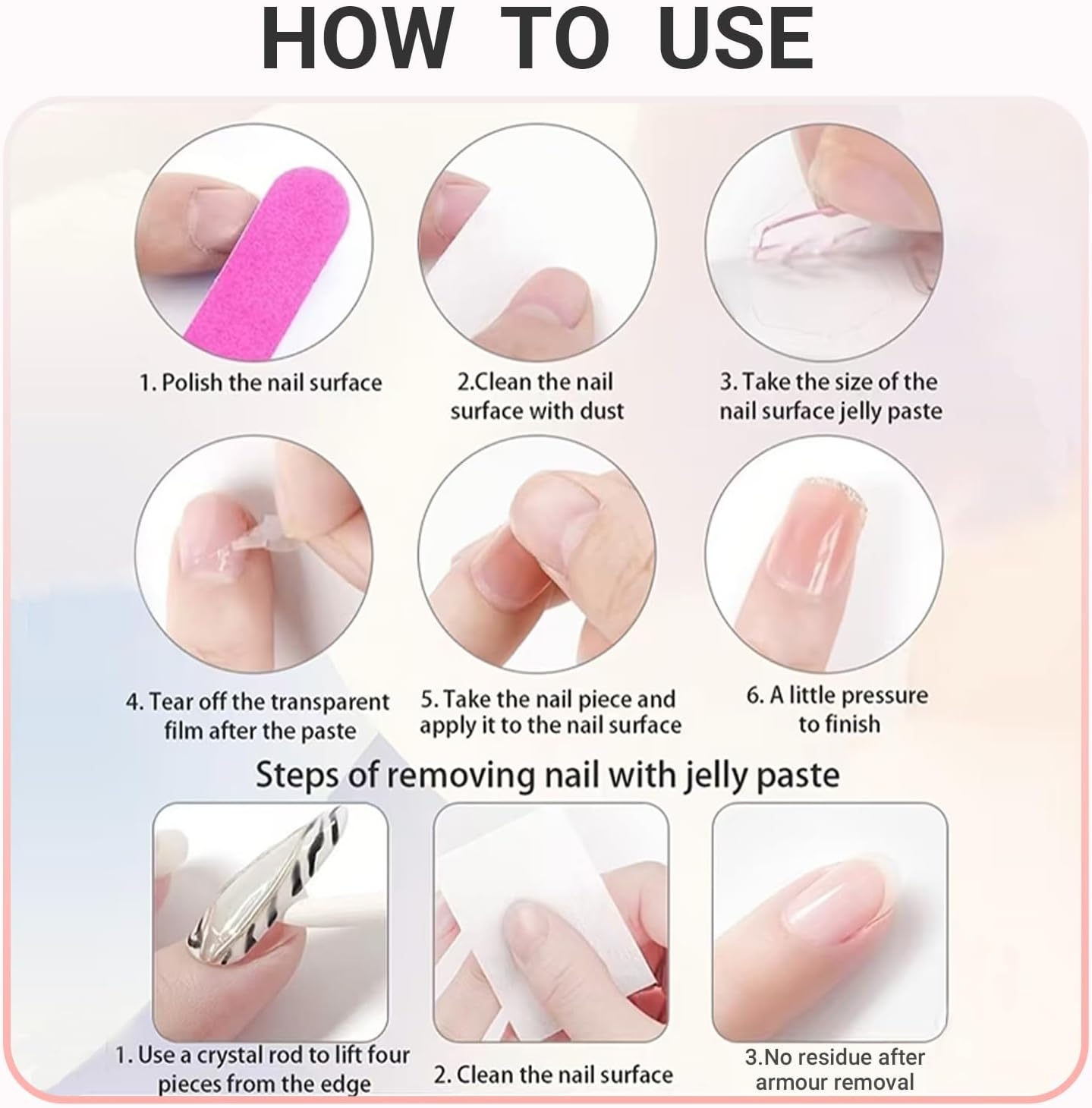 HOW TO USE

1. Polish the nail surface

2.Clean the nail surface with dust

3. Take the size of the nail surface jelly paste

4. Tear off the transparent film after the paste

5. Take the nail piece and apply it to the nail surface

6. A little pressure to finish

Steps of removing nail with jelly paste

1. Use a crystal rod to lift four pieces from the edge

2. Clean the nail surface

3.No residue after armour removal