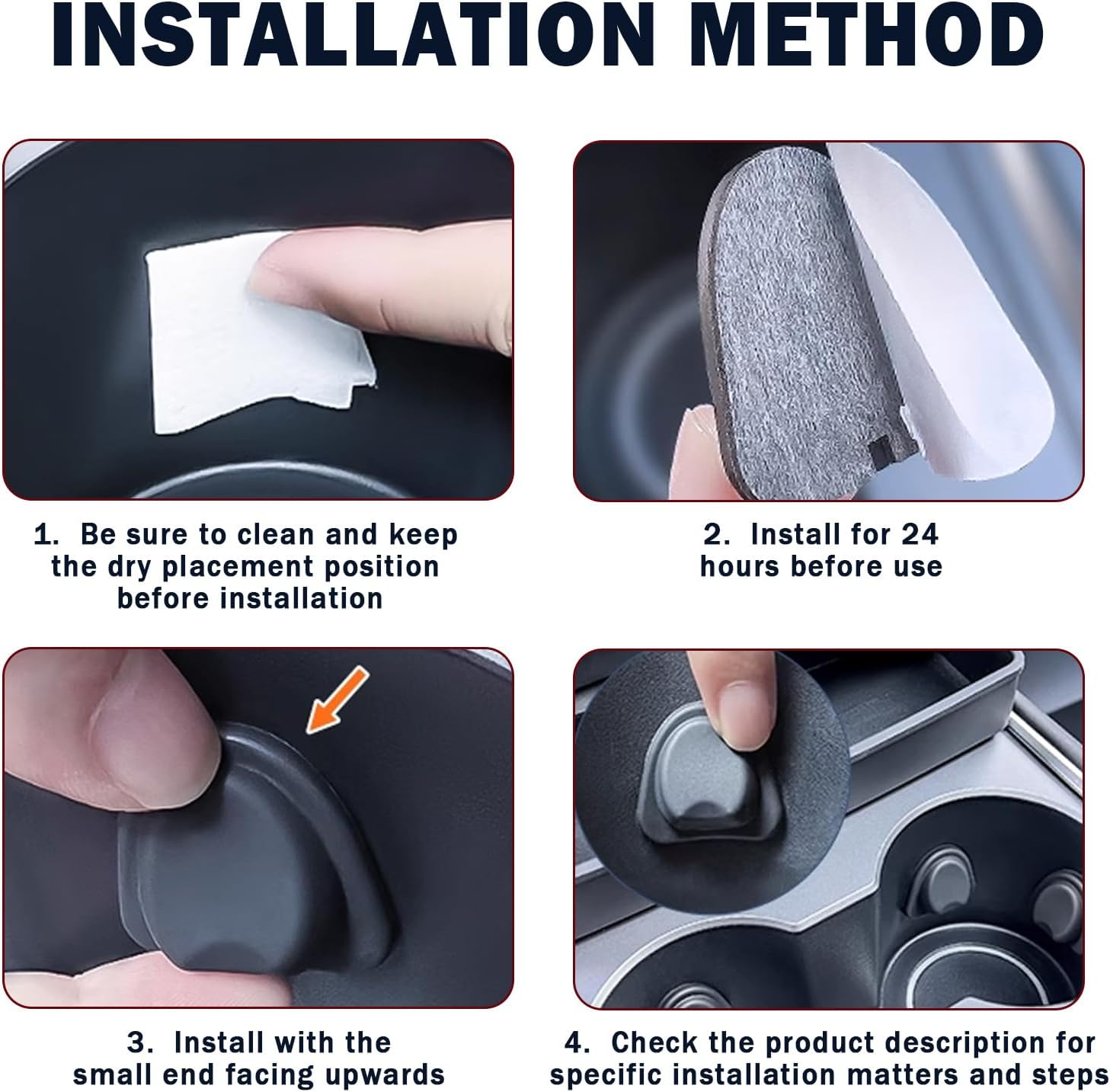 INSTALLATION METHOD

1. Be sure to clean and keep the dry placement position before installation

2. Install for 24 hours before use

3. Install with the small end facing upwards

4. Check the product description for specific installation matters and steps